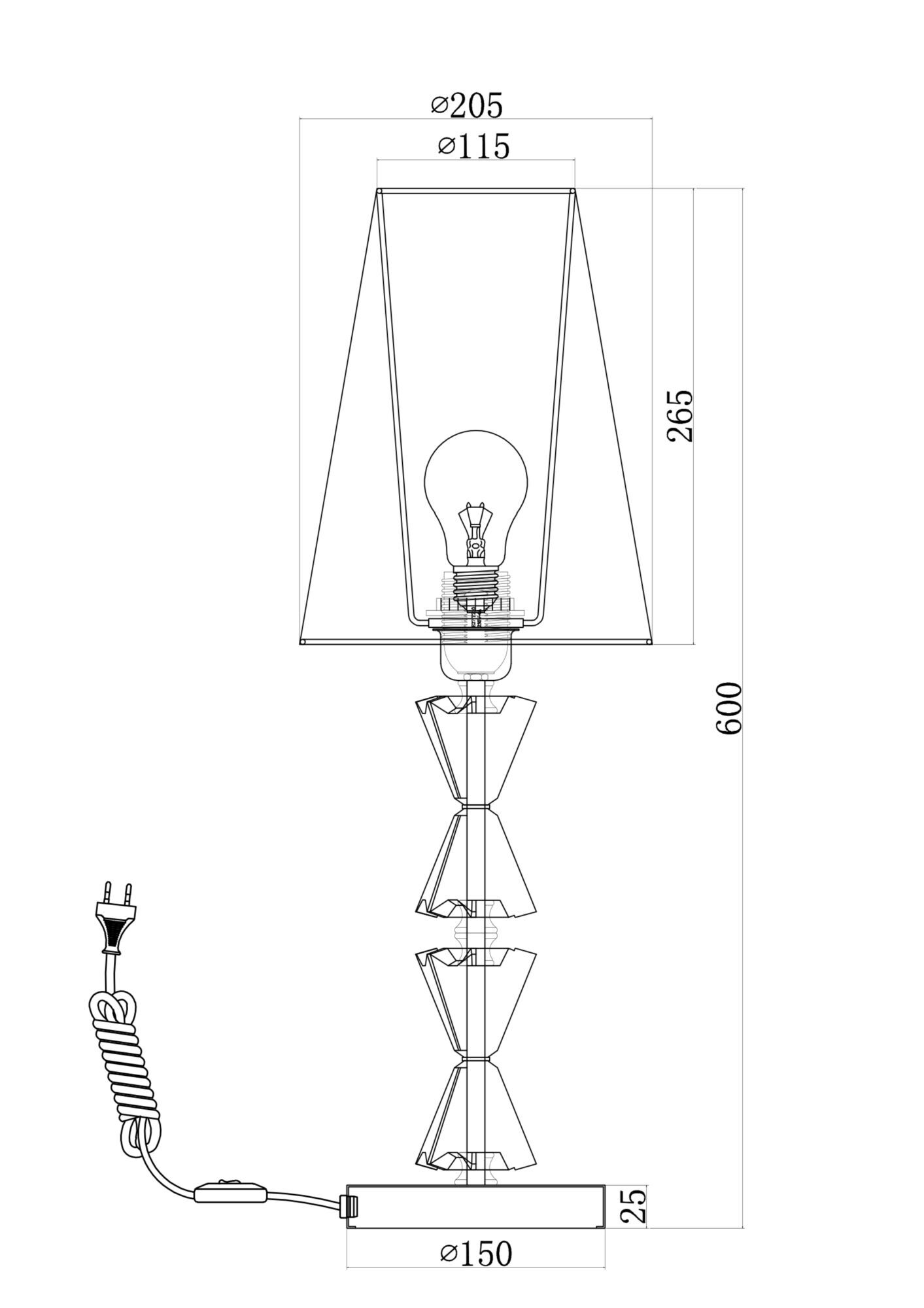 ⌀205

⌀115

265

600

25

⌀150