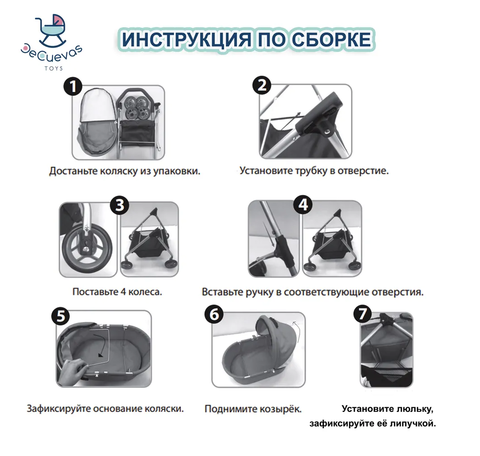 DeCuevas
TOYS

ИНСТРУКЦИЯ ПО СБОРКЕ

1
Достаньте коляску из упаковки.

2
Установите трубку в отверстие.

3
Поставьте 4 колеса.

4
Вставьте ручку в соответствующие отверстия.

5
Зафиксируйте основание коляски.

6
Поднимите козырёк.

7
Установите люльку, зафиксируйте её липучкой.