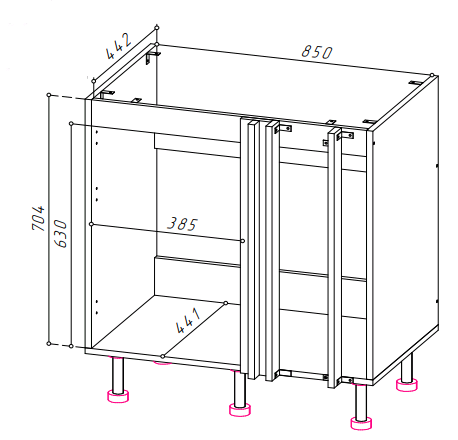 442
850
704
630
385
441