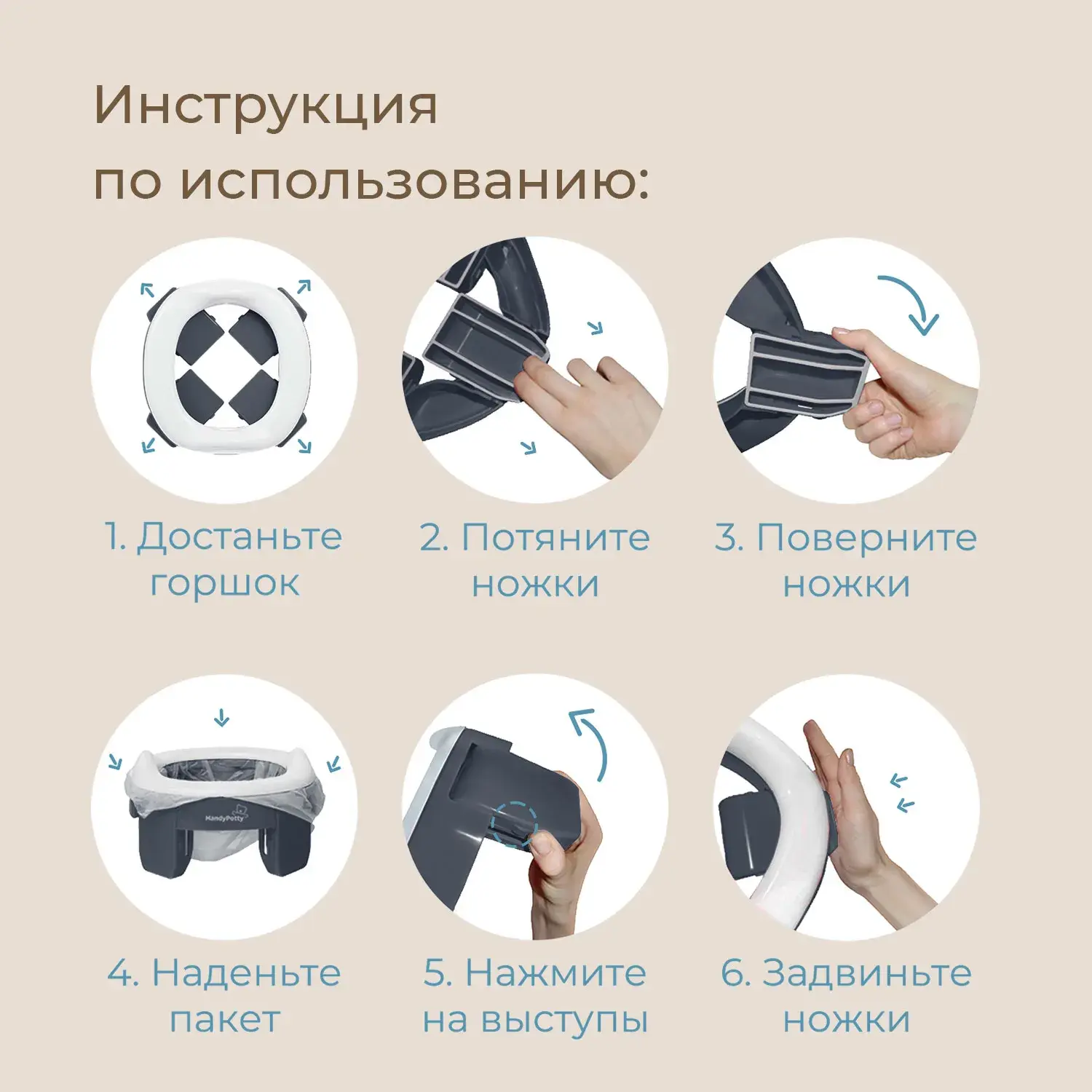 Инструкция по использованию:

1. Достаньте горшок

2. Потяните ножки

3. Поверните ножки

HandyPotty

4. Наденьте пакет

5. Нажмите на выступы

6. Задвиньте ножки