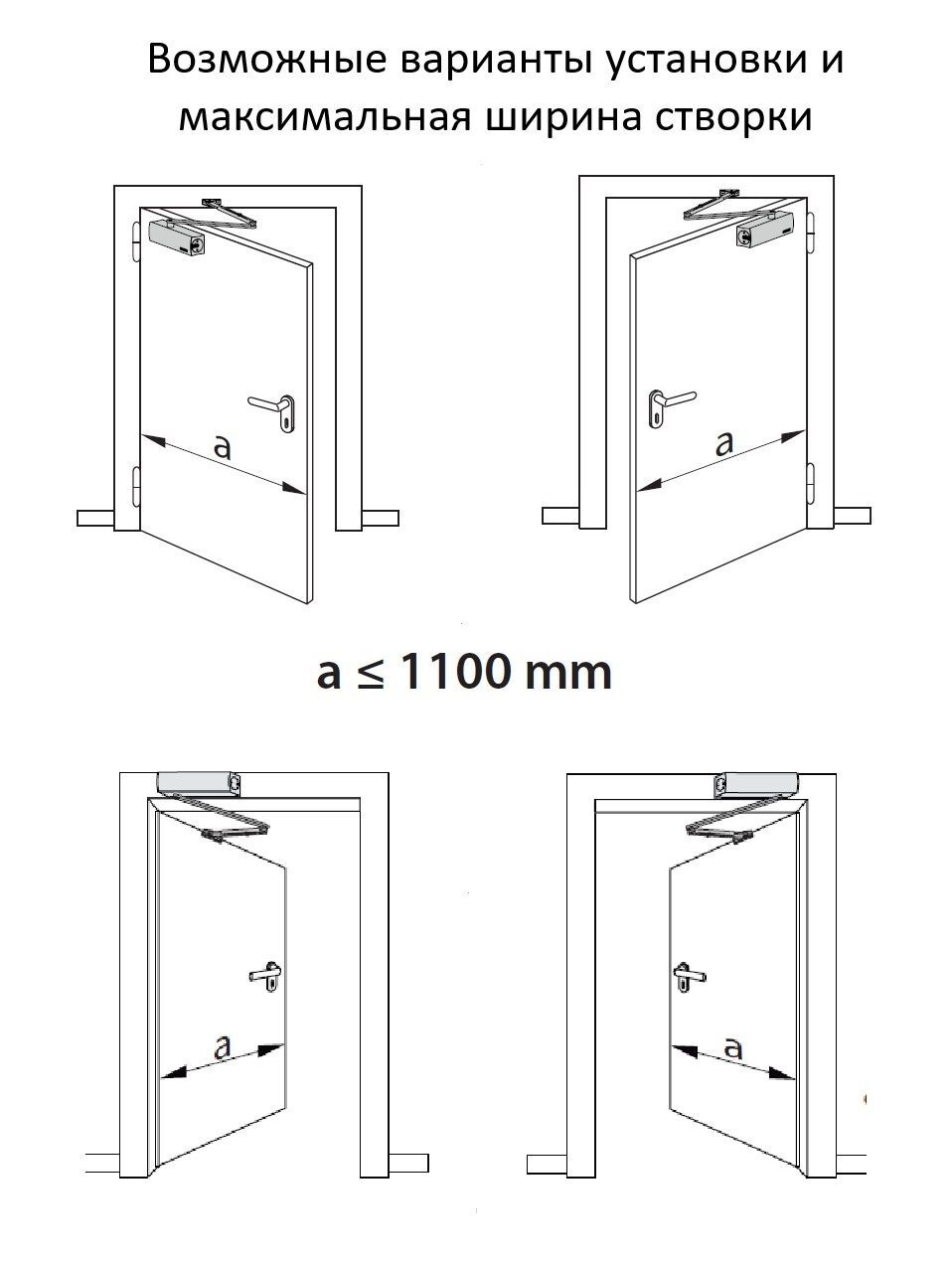 Возможные варианты установки и максимальная ширина створки

a

a

$a \leq 1100$ mm

a

a