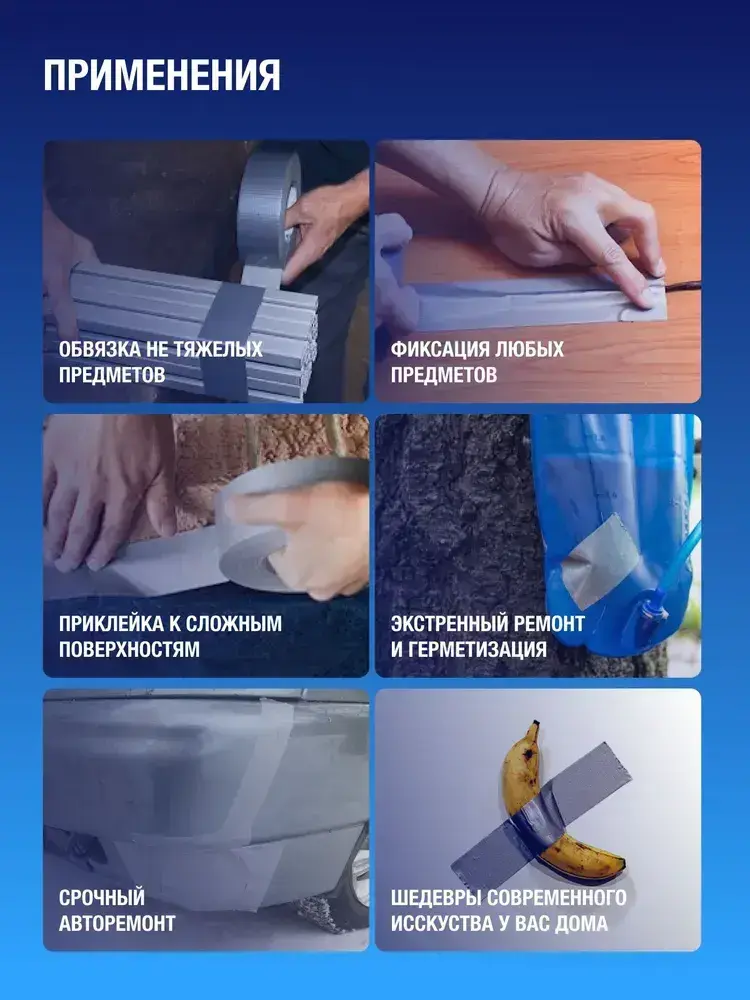 ПРИМЕНЕНИЯ

ОБВЯЗКА НЕ ТЯЖЕЛЫХ ПРЕДМЕТОВ

ФИКСАЦИЯ ЛЮБЫХ ПРЕДМЕТОВ

ПРИКЛЕЙКА К СЛОЖНЫМ ПОВЕРХНОСТЯМ

ЭКСТРЕННЫЙ РЕМОНТ И ГЕРМЕТИЗАЦИЯ

СРОЧНЫЙ АВТОРЕМОНТ

ШЕДЕВРЫ СОВРЕМЕННОГО ИССКУСТВА У ВАС ДОМА