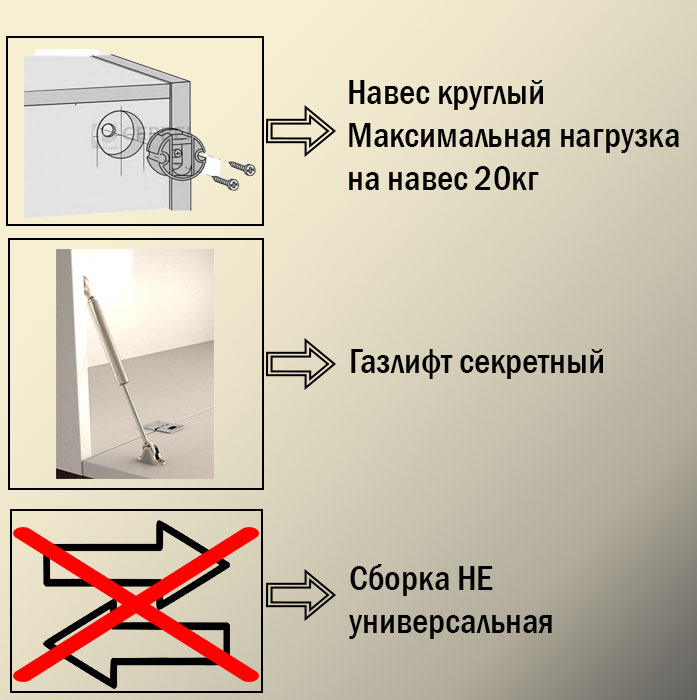 Навес круглый
Максимальная нагрузка на навес 20кг

Газлифт секретный

Сборка НЕ универсальная