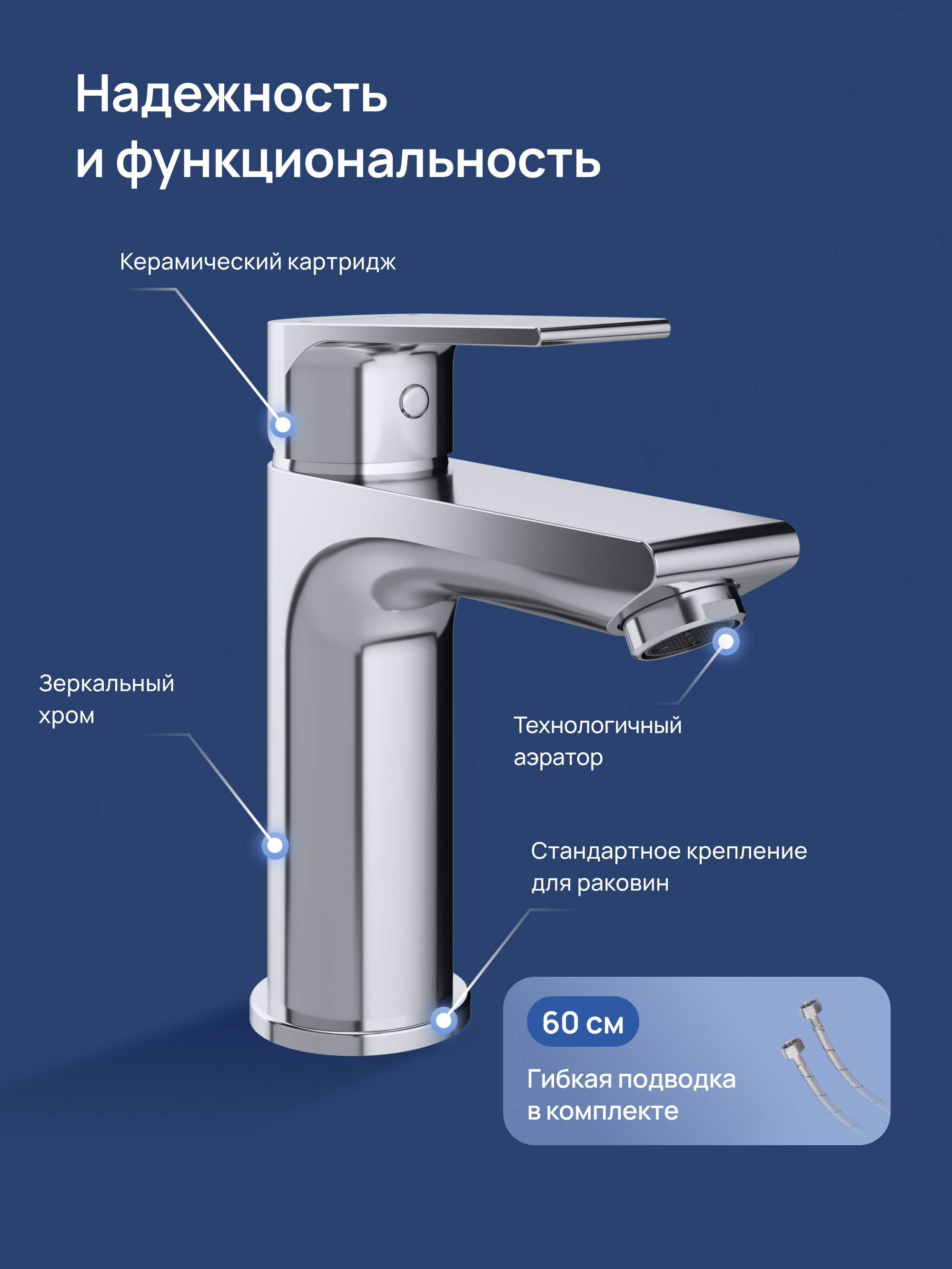 Надежность и функциональность

Керамический картридж

Зеркальный хром

Технологичный аэратор

Стандартное крепление для раковин

60 см

Гибкая подводка в комплекте