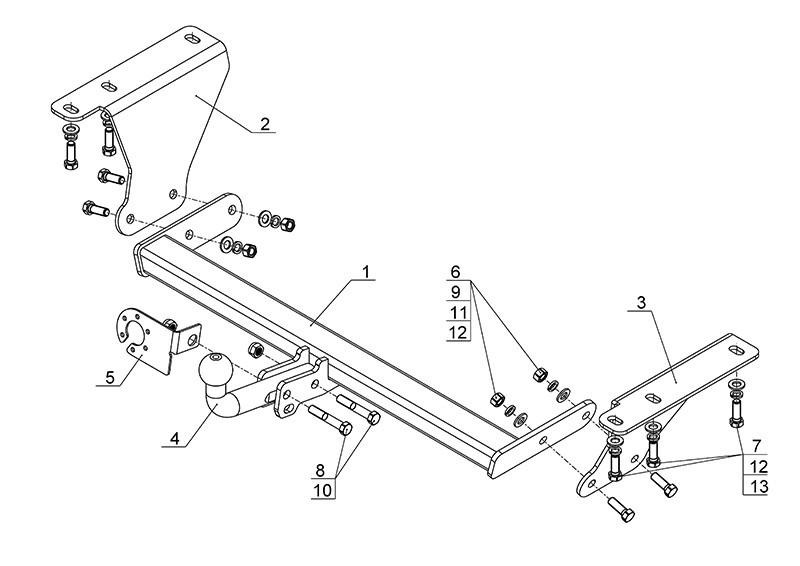 2
1
6
9
11
12
3
5
4
8
10
7
12
13