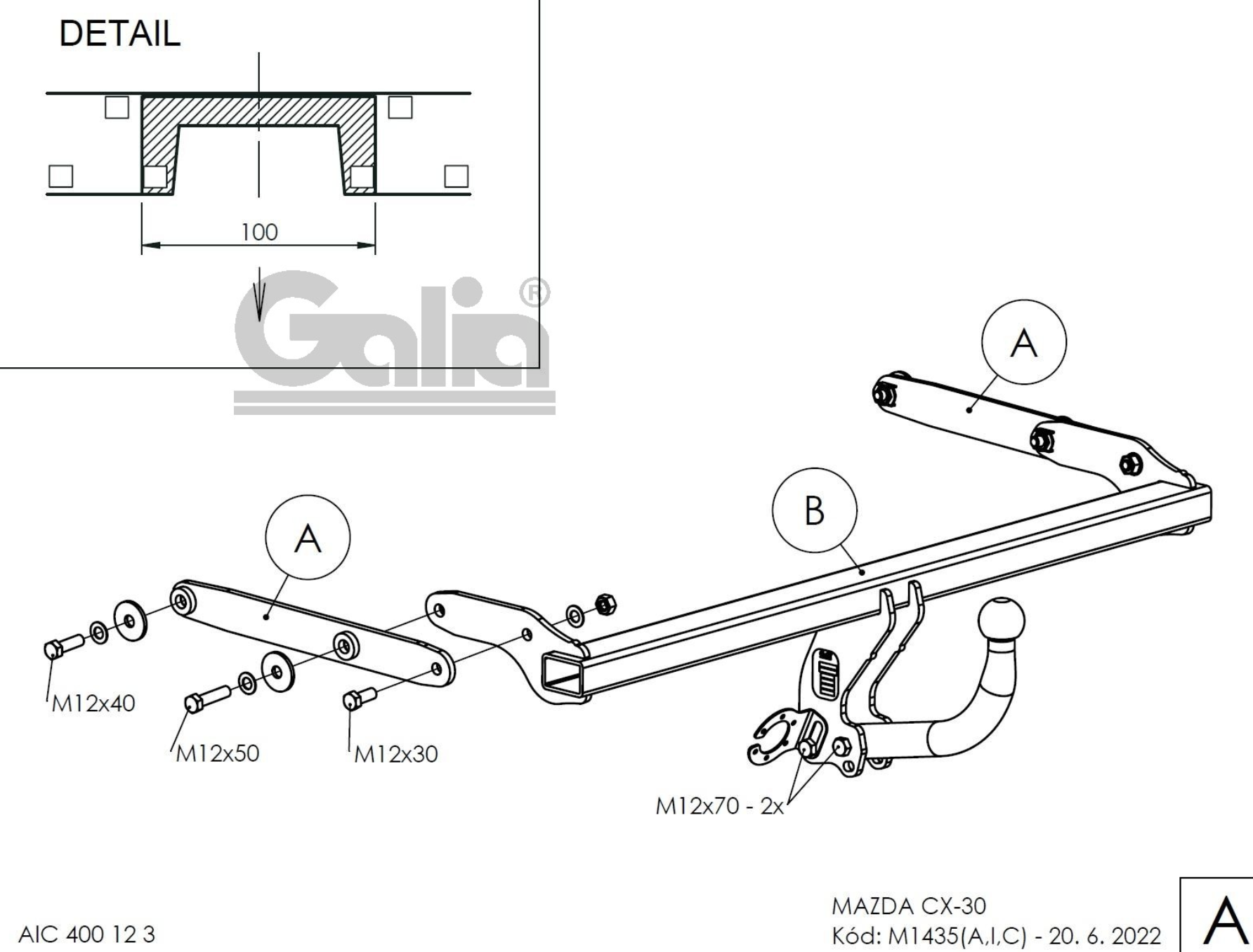 DETAIL

100

Galia®

A

B

A

M12x40

M12x50

M12x30

M12x70 - 2x

AIC 400 12 3

MAZDA CX-30
Kód: M1435(A,I,C) - 20. 6. 2022

A