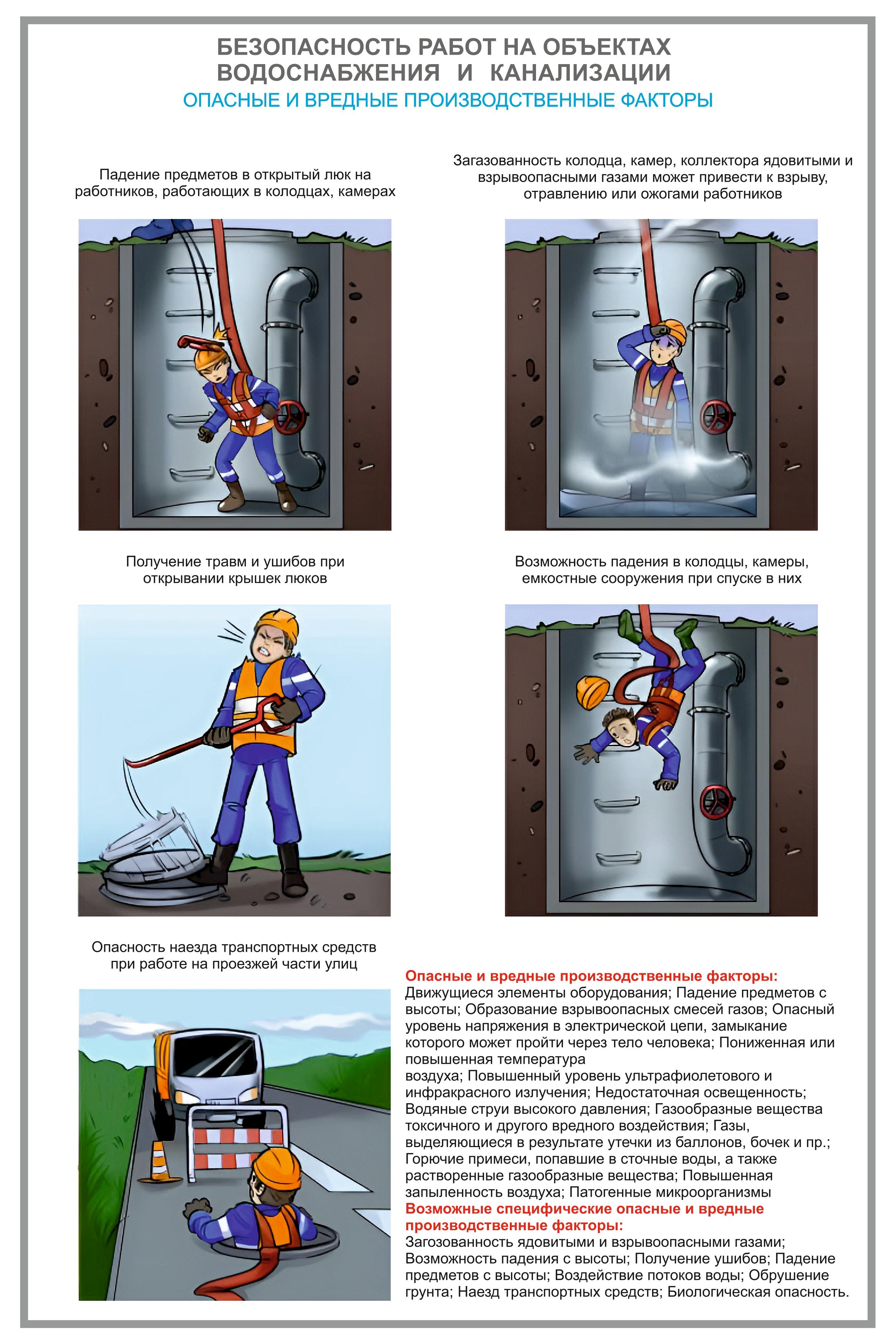 БЕЗОПАСНОСТЬ РАБОТ НА ОБЪЕКТАХ ВОДОСНАБЖЕНИЯ И КАНАЛИЗАЦИИ
ОПАСНЫЕ И ВРЕДНЫЕ ПРОИЗВОДСТВЕННЫЕ ФАКТОРЫ

Падение предметов в открытый люк на работников, работающих в колодцах, камерах

Загазованность колодца, камер, коллектора ядовитыми и взрывоопасными газами может привести к взрыву, отравлению или ожогами работников

Получение травм и ушибов при открывании крышек люков

Возможность падения в колодцы, камеры, емкостные сооружения при спуске в них

Опасность наезда транспортных средств при работе на проезжей части улиц

Опасные и вредные производственные факторы:
Движущиеся элементы оборудования; Падение предметов с высоты; Образование взрывоопасных смесей газов; Опасный уровень напряжения в электрической цепи, замыкание которого может пройти через тело человека; Пониженная или повышенная температура
воздуха; Повышенный уровень ультрафиолетового и инфракрасного излучения; Недостаточная освещенность; Водяные струи высокого давления; Газообразные вещества токсичного и другого вредного воздействия; Газы, выделяющиеся в результате утечки из баллонов, бочек и пр.; Горючие примеси, попавшие в сточные воды, а также растворенные газообразные вещества; Повышенная запыленность воздуха; Патогенные микроорганизмы
Возможные специфические опасные и вредные производственные факторы:
Загозованность ядовитыми и взрывоопасными газами; Возможность падения с высоты; Получение ушибов; Падение предметов с высоты; Воздействие потоков воды; Обрушение грунта; Наезд транспортных средств; Биологическая опасность.