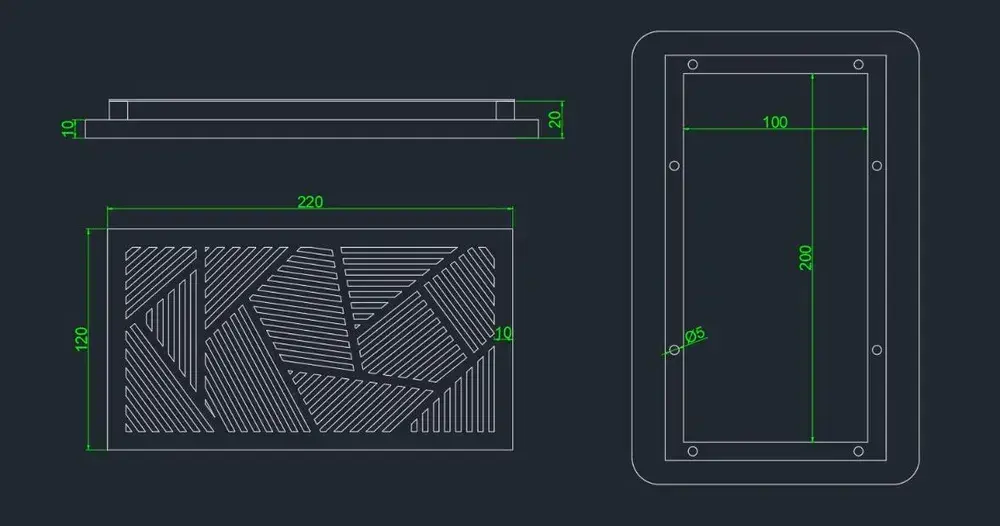 10
20
220
120
10
100
200
Ø5