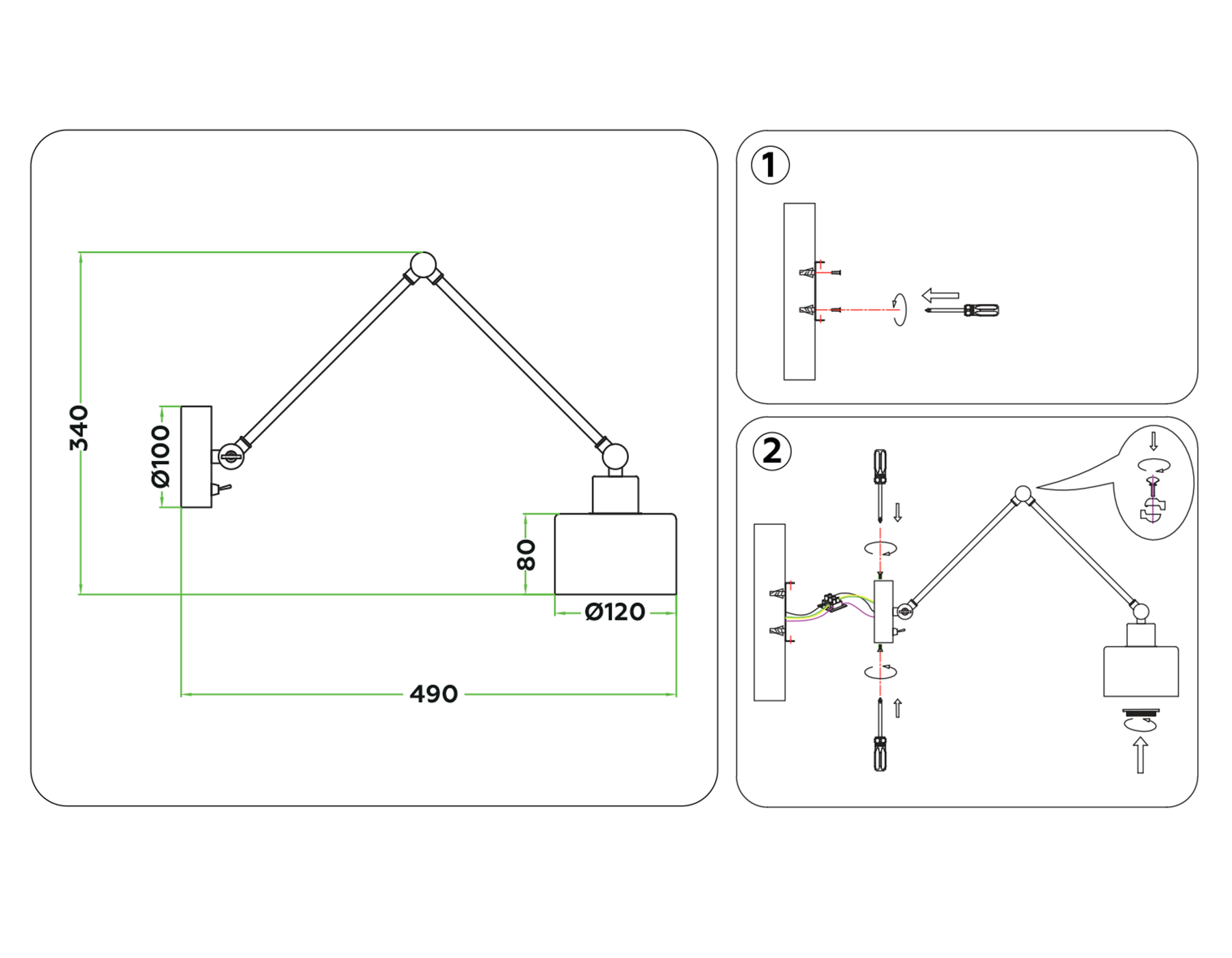 340

Ø100

80

Ø120

490

1

2