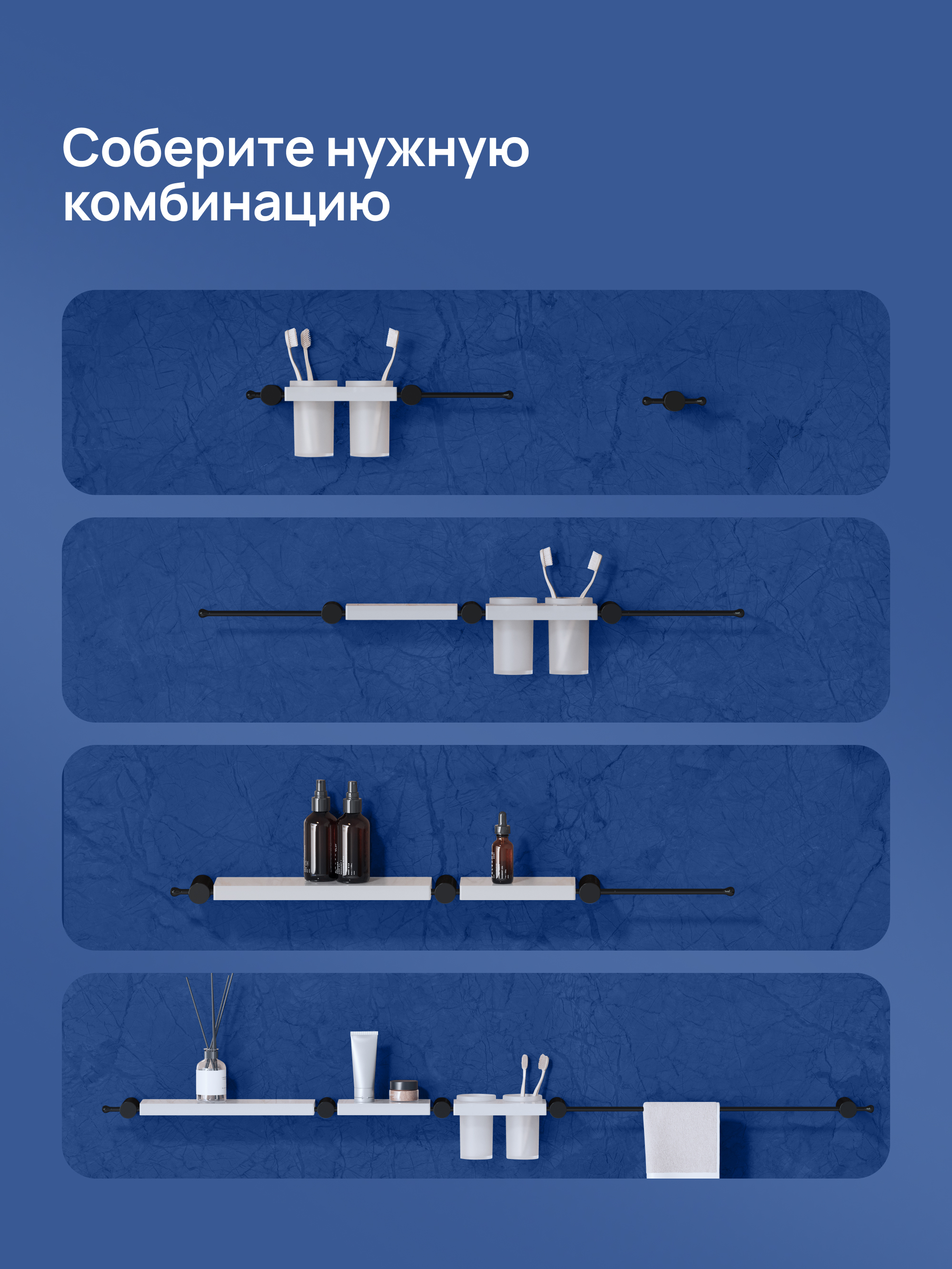 Соберите нужную комбинацию