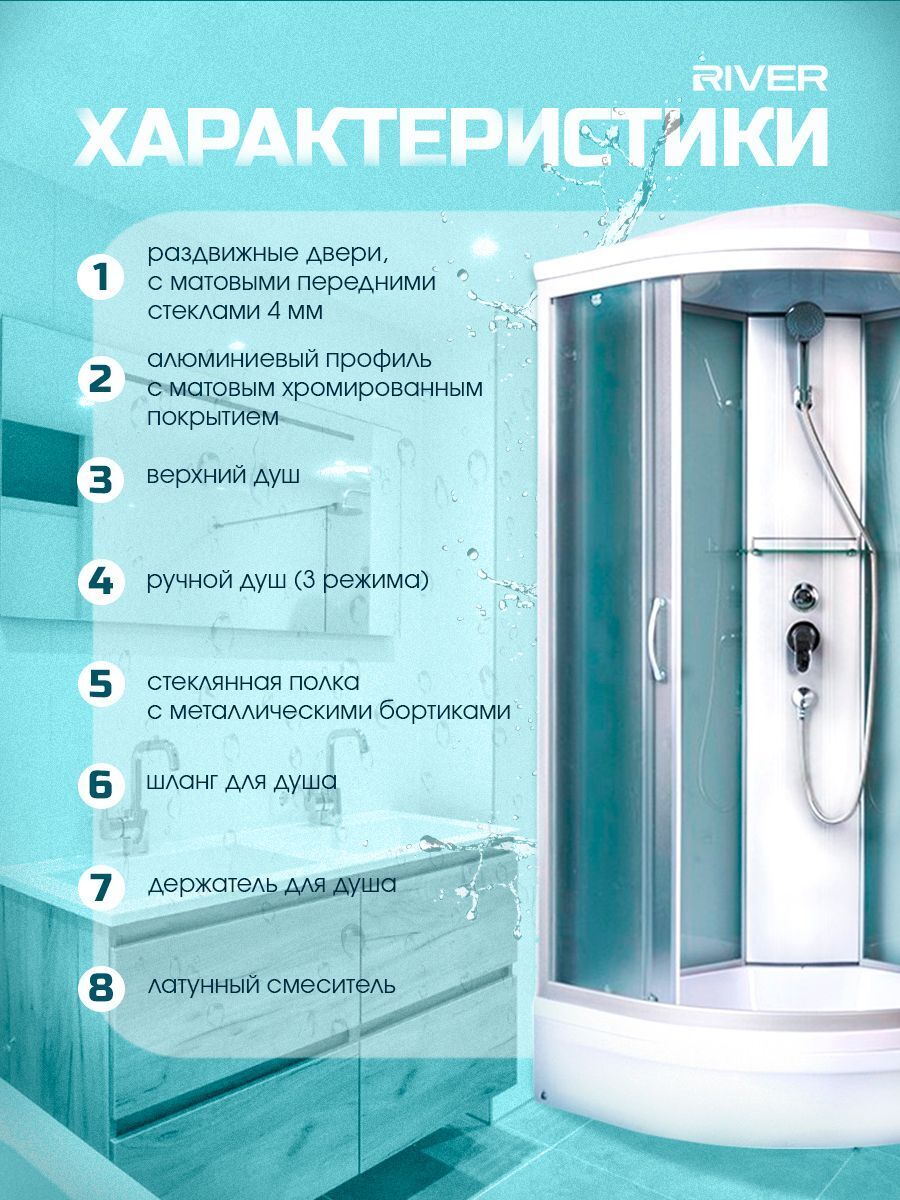 RIVER

ХАРАКТЕРИСТИКИ

1 раздвижные двери, с матовыми передними стеклами 4 мм

2 алюминиевый профиль с матовым хромированным покрытием

3 верхний душ

4 ручной душ (3 режима)

5 стеклянная полка с металлическими бортиками

6 шланг для душа

7 держатель для душа

8 латунный смеситель