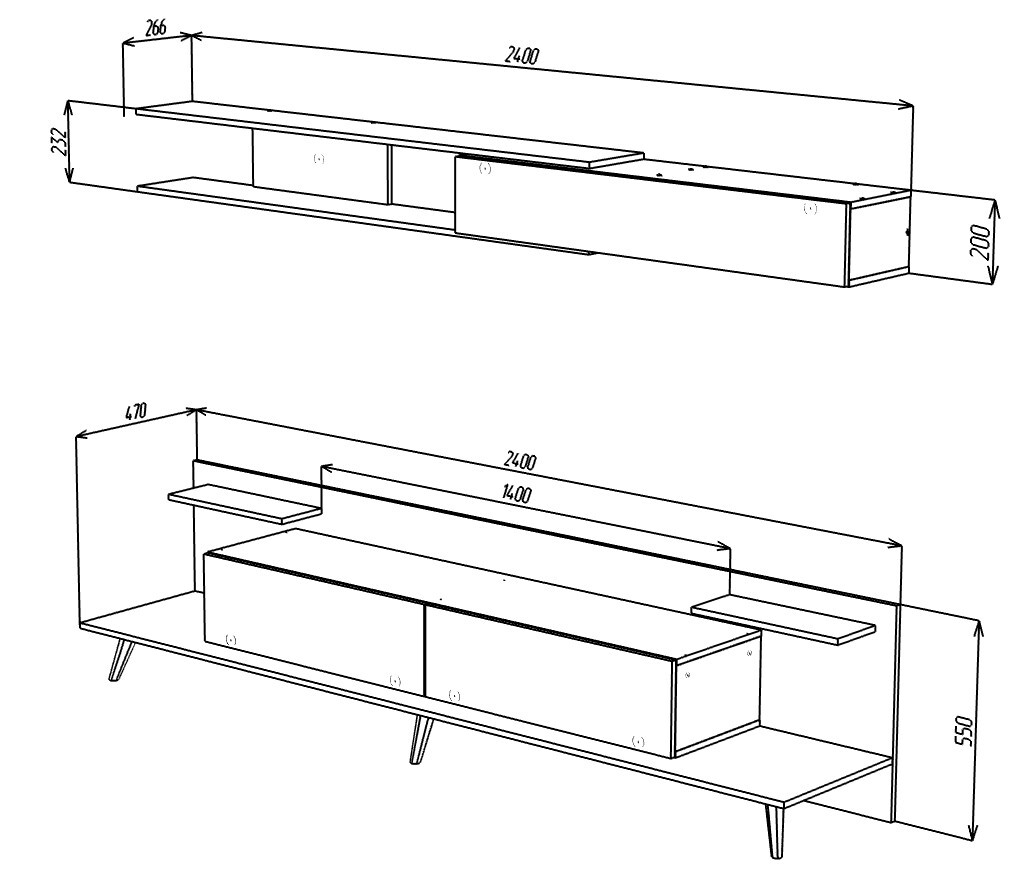 266
2400
232
200
470
2400
1400
550