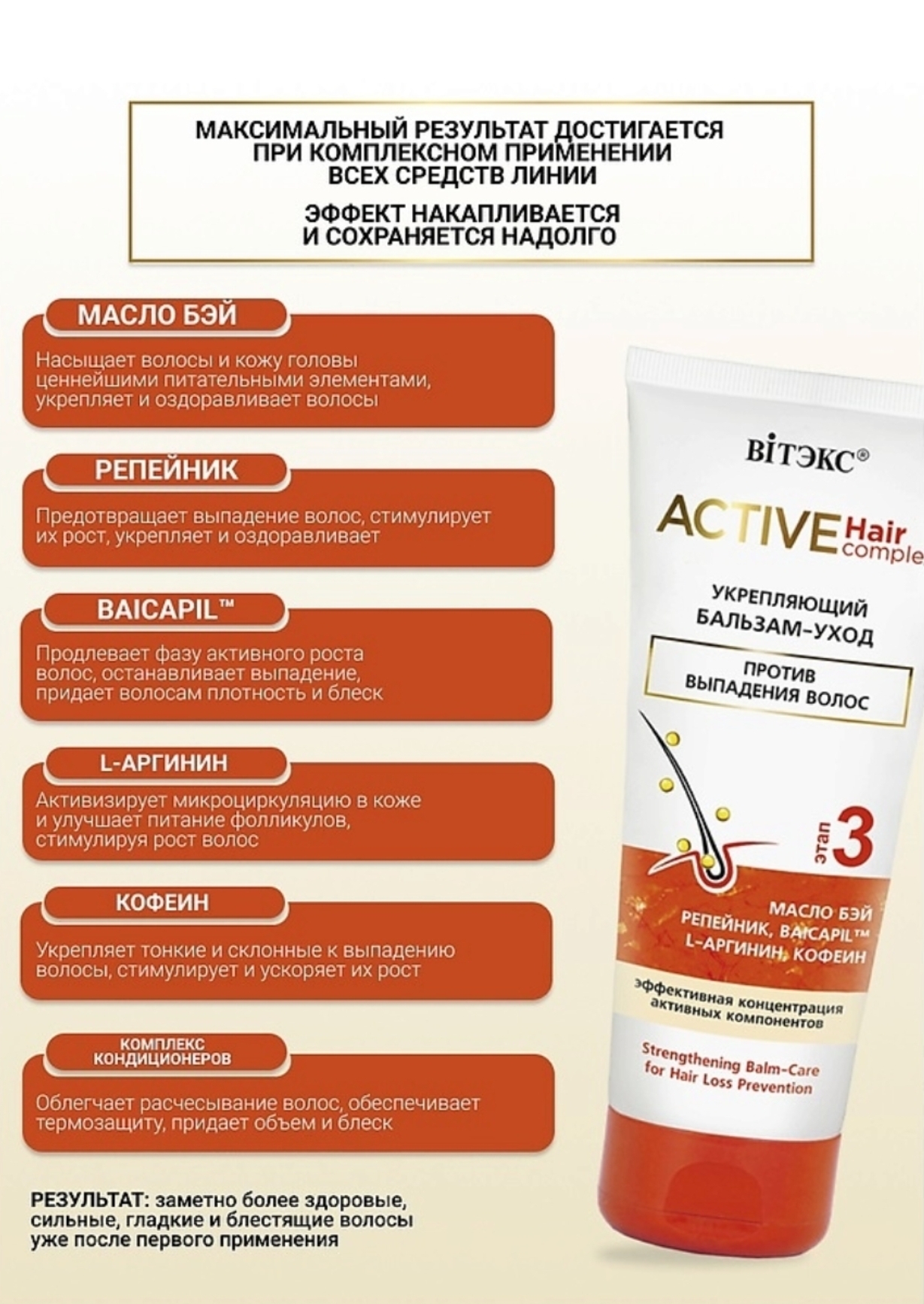 МАКСИМАЛЬНЫЙ РЕЗУЛЬТАТ ДОСТИГАЕТСЯ ПРИ КОМПЛЕКСНОМ ПРИМЕНЕНИИ ВСЕХ СРЕДСТВ ЛИНИИ

ЭФФЕКТ НАКАПЛИВАЕТСЯ И СОХРАНЯЕТСЯ НАДОЛГО

МАСЛО БЭЙ

Насыщает волосы и кожу головы ценнейшими питательными элементами, укрепляет и оздоравливает волосы

РЕПЕЙНИК

Предотвращает выпадение волос, стимулирует их рост, укрепляет и оздоравливает

BAICAPIL™

Продлевает фазу активного роста волос, останавливает выпадение, придает волосам плотность и блеск

L-АРГИНИН

Активизирует микроциркуляцию в коже и улучшает питание фолликулов, стимулируя рост волос

КОФЕИН

Укрепляет тонкие и склонные к выпадению волосы, стимулирует и ускоряет их рост

КОМПЛЕКС КОНДИЦИОНЕРОВ

Облегчает расчесывание волос, обеспечивает термозащиту, придает объем и блеск

РЕЗУЛЬТАТ: заметно более здоровые, сильные, гладкие и блестящие волосы уже после первого применения

ВІТЭКС®

ACTIVE Hair comple

УКРЕПЛЯЮЩИЙ БАЛЬЗАМ-УХОД

ПРОТИВ ВЫПАДЕНИЯ ВОЛОС

этап 3

МАСЛО БЭЙ РЕПЕЙНИК, BAICAPIL™ L-АРГИНИН, КОФЕИН

эффективная концентрация активных компонентов

Strengthening Balm-Care for Hair Loss Prevention