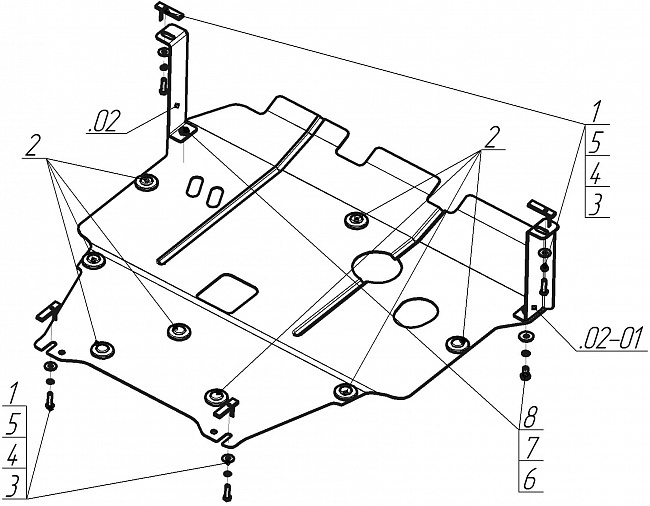 .02

2

2

1
5
4
3

.02-01

1
5
4
3

8
7
6