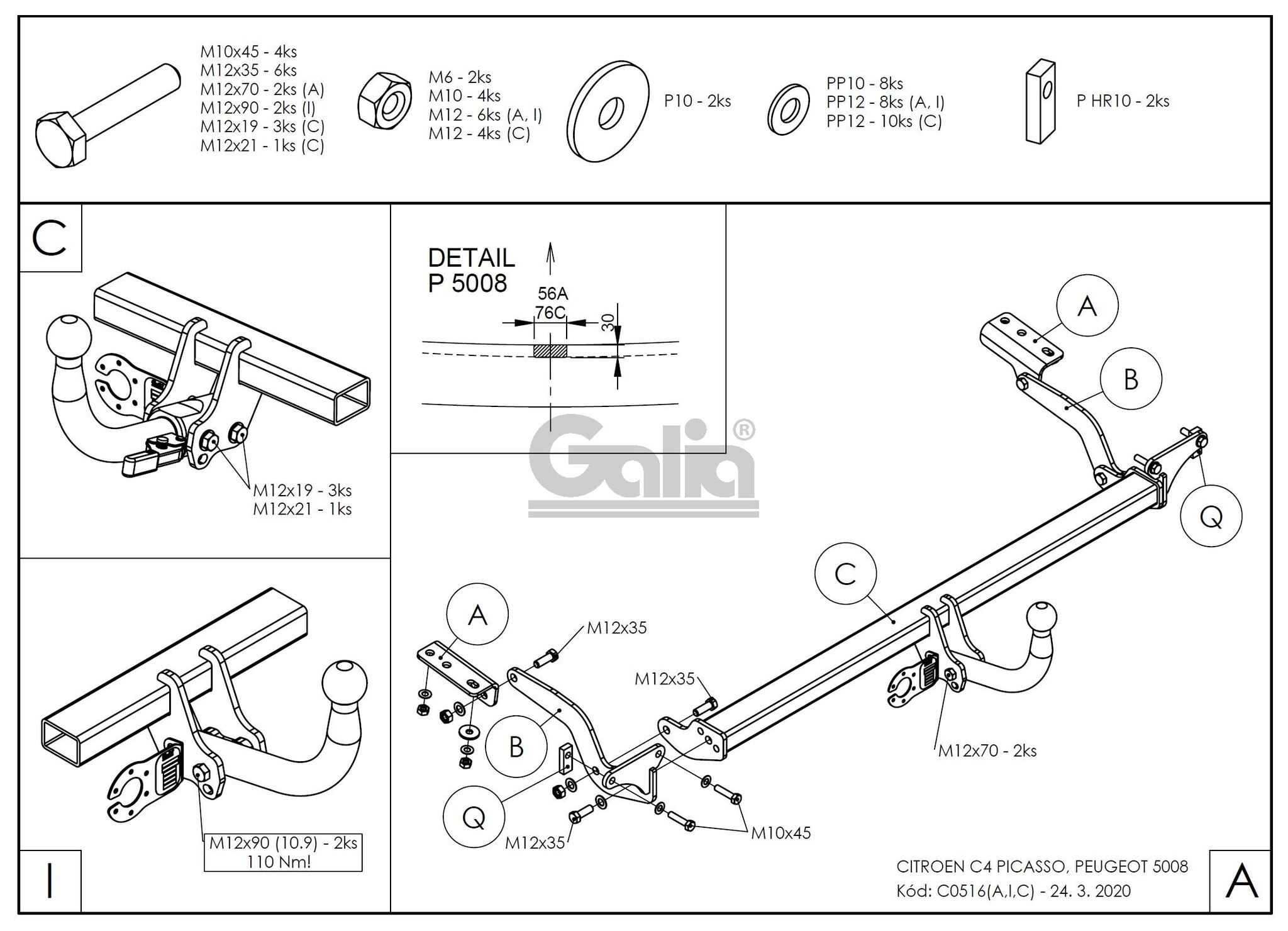 M10x45 - 4ks
M12x35 - 6ks
M12x70 - 2ks (A)
M12x90 - 2ks (I)
M12x19 - 3ks (C)
M12x21 - 1ks (C)

M6 - 2ks
M10 - 4ks
M12 - 6ks (A, I)
M12 - 4ks (C)

P10 - 2ks

PP10 - 8ks
PP12 - 8ks (A, I)
PP12 - 10ks (C)

P HR10 - 2ks

C

M12x19 - 3ks
M12x21 - 1ks

DETAIL
P 5008

56A
76C
30

Galia®

A
B
Q
C
A
M12x35
M12x35
B
Q
M12x35
M10x45
M12x70 - 2ks

I

M12x90 (10.9) - 2ks
110 Nm!

CITROEN C4 PICASSO, PEUGEOT 5008
Kód: C0516(A,I,C) - 24. 3. 2020

A