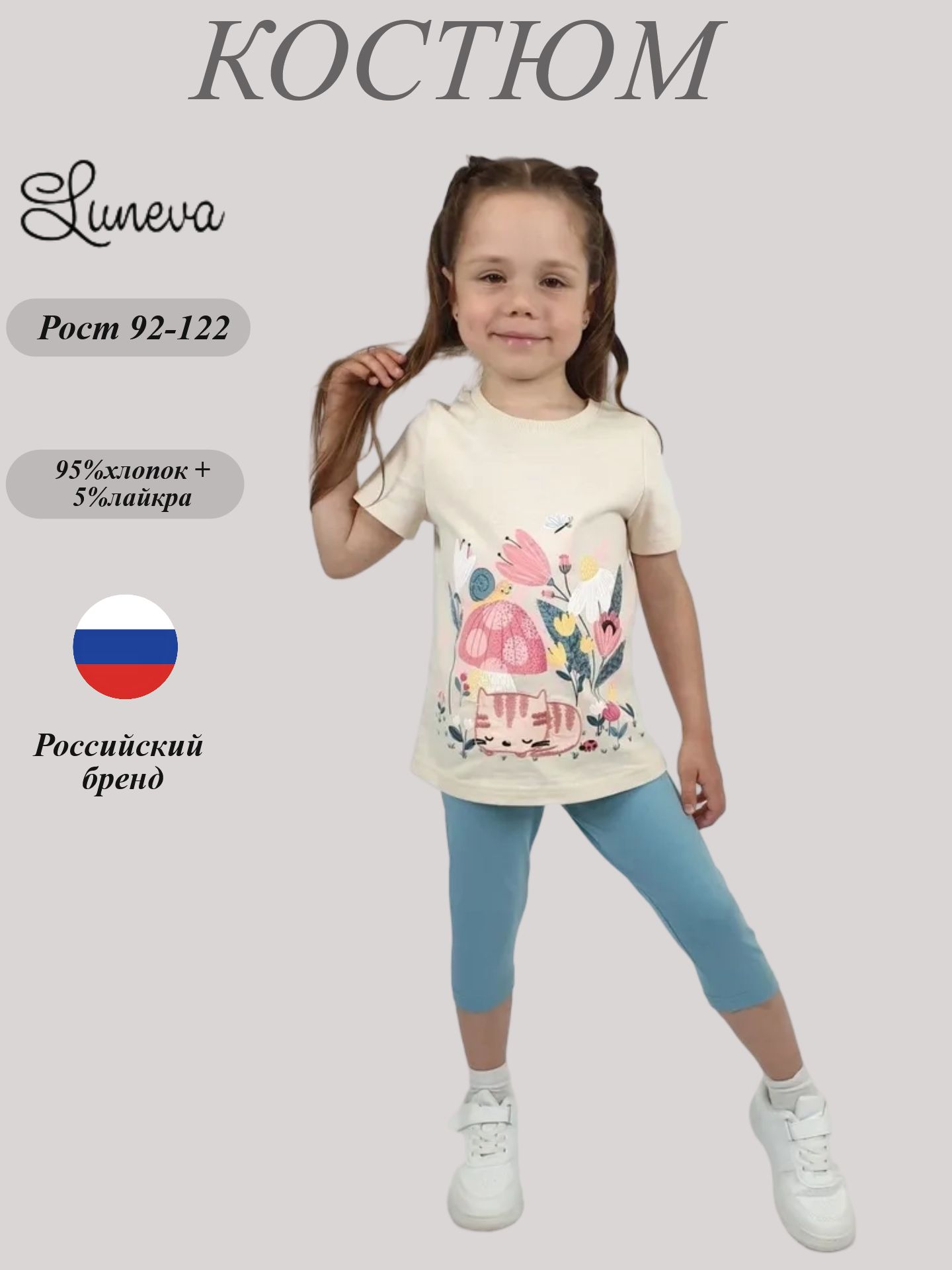 КОСТЮМ

Luneva

Рост 92-122

95%хлопок + 5%лайкра

Российский бренд