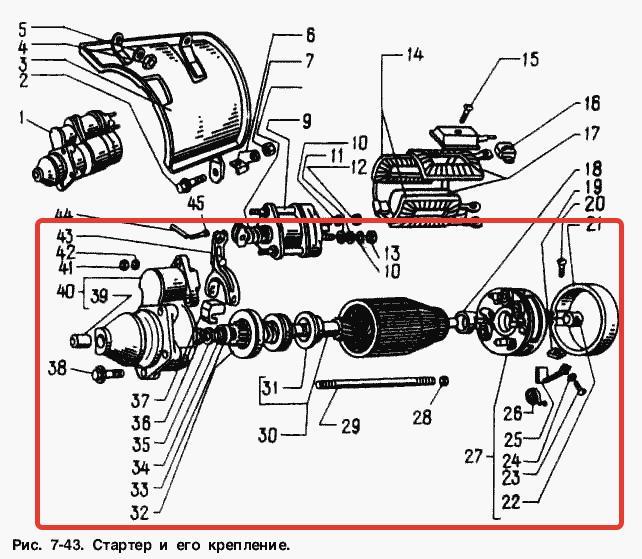 5
4
3
2
1
6
7
9
10
11
12
14
15
16
17
18
19
20
21
44
45
43
42
41
40
39
13
10
38
37
36
35
34
33
32
31
30
29
28
26
25
24
23
22
27

Рис. 7-43. Стартер и его крепление.