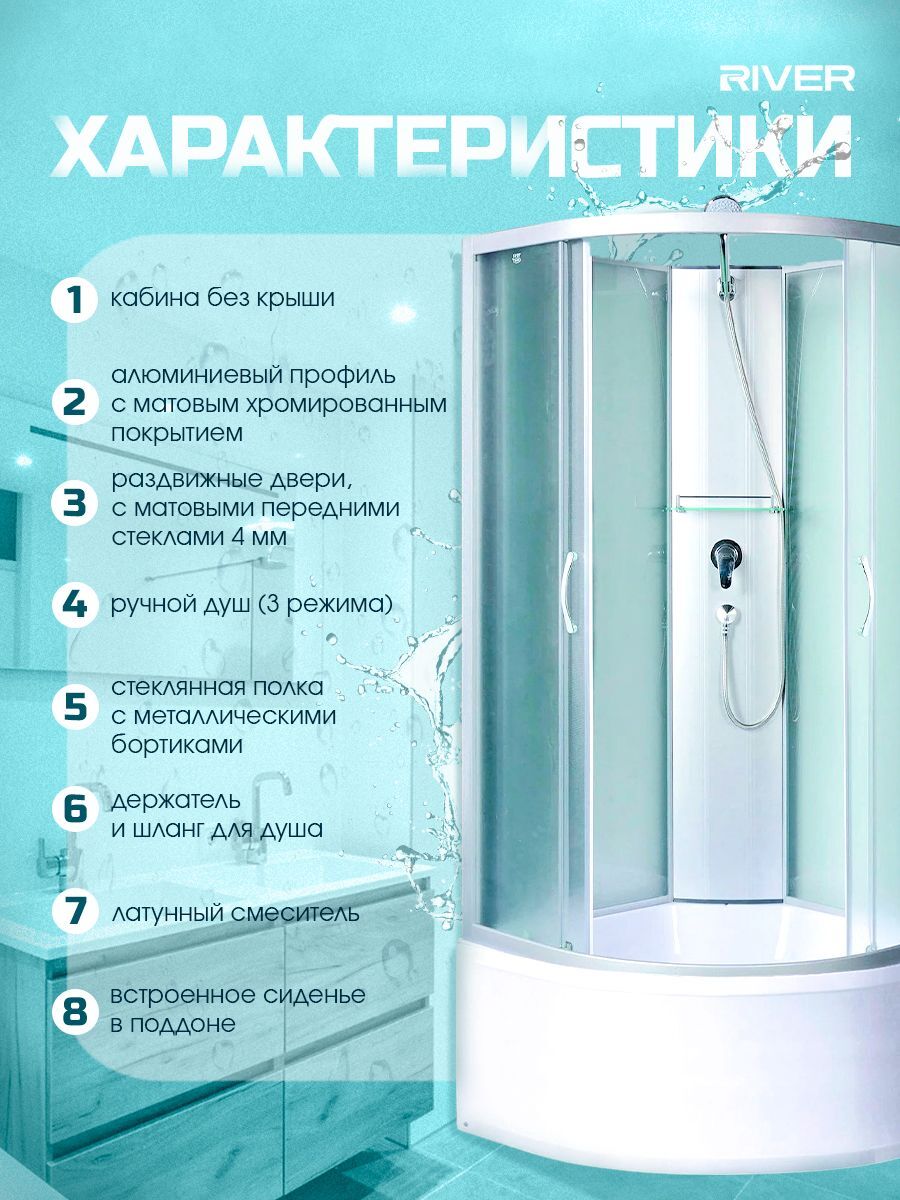 RIVER

ХАРАКТЕРИСТИКИ

1 кабина без крыши

2 алюминиевый профиль с матовым хромированным покрытием

3 раздвижные двери, с матовыми передними стеклами 4 мм

4 ручной душ (3 режима)

5 стеклянная полка с металлическими бортиками

6 держатель и шланг для душа

7 латунный смеситель

8 встроенное сиденье в поддоне