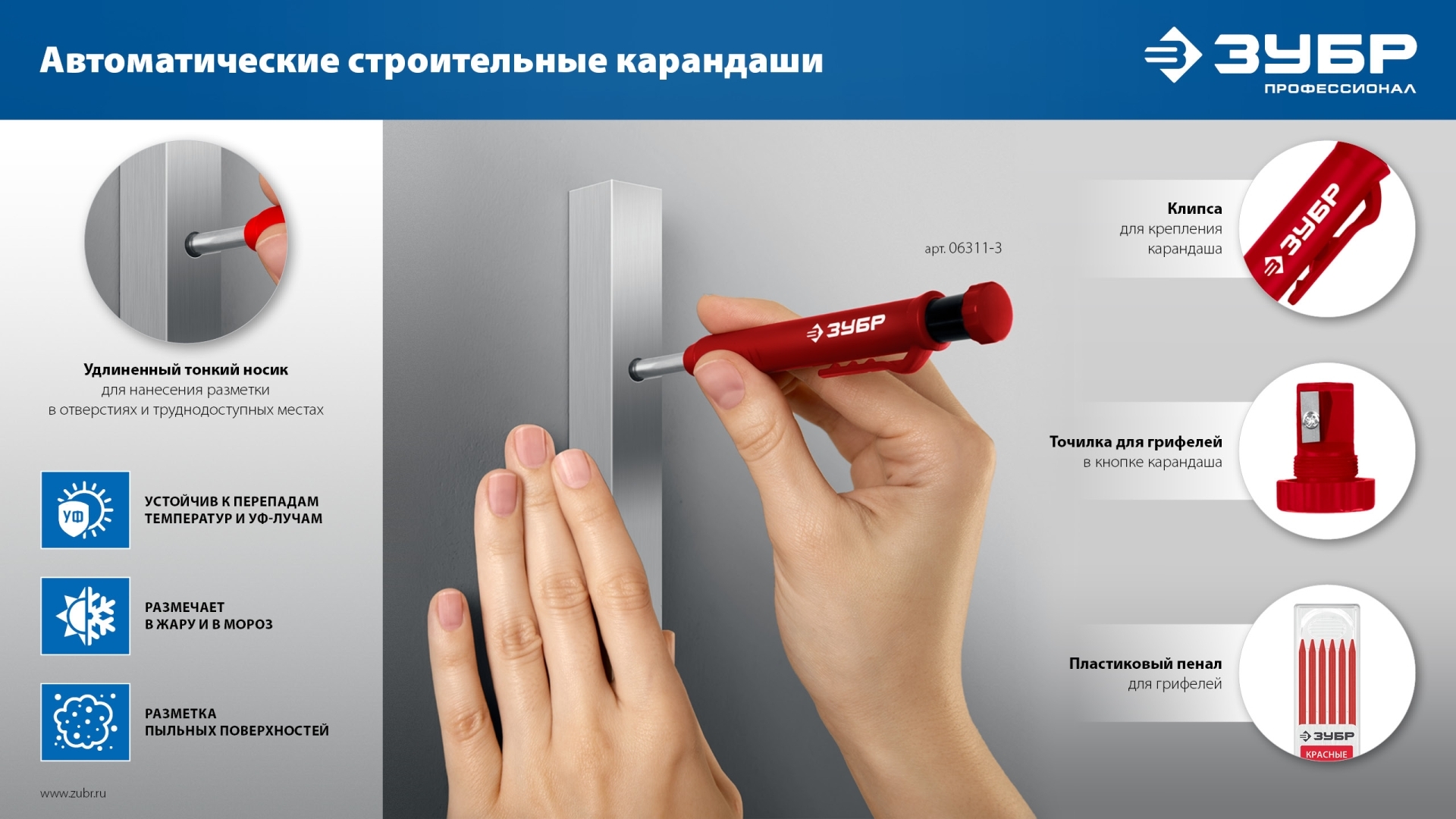 Автоматические строительные карандаши

ЗУБР
ПРОФЕССИОНАЛ

Удлиненный тонкий носик
для нанесения разметки
в отверстиях и труднодоступных местах

УФ

УСТОЙЧИВ К ПЕРЕПАДАМ
ТЕМПЕРАТУР И УФ-ЛУЧАМ

РАЗМЕЧАЕТ
В ЖАРУ И В МОРОЗ

РАЗМЕТКА
ПЫЛЬНЫХ ПОВЕРХНОСТЕЙ

www.zubr.ru

арт. 06311-3

ЗУБР

Клипса
для крепления
карандаша

ЗУБР

Точилка для грифелей
в кнопке карандаша

Пластиковый пенал
для грифелей

ЗУБР
КРАСНЫЕ