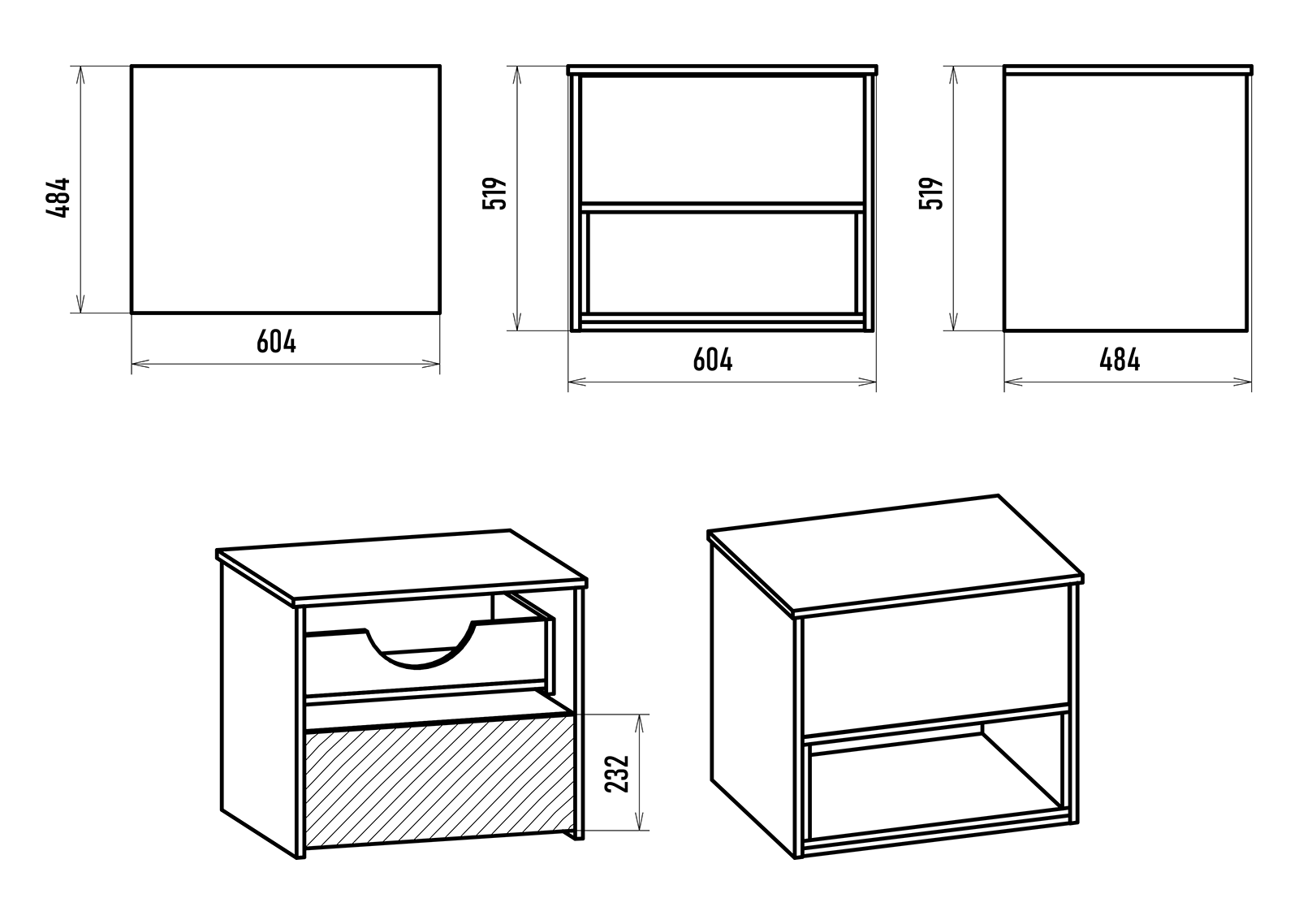 484

604

519

604

519

484

232