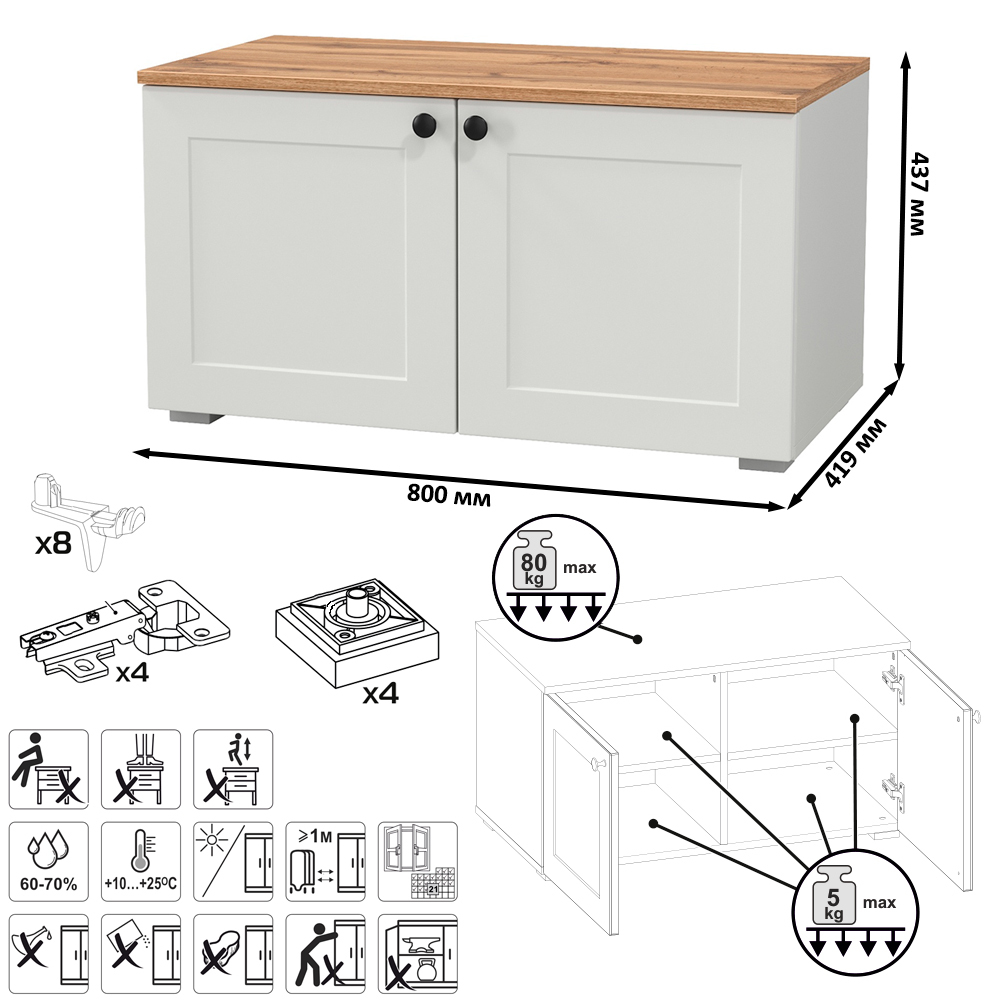 437 мм

419 мм

800 мм

x8

x4

x4

80 kg max

5 kg max

60-70%

+10...+25°C

≥1м

21