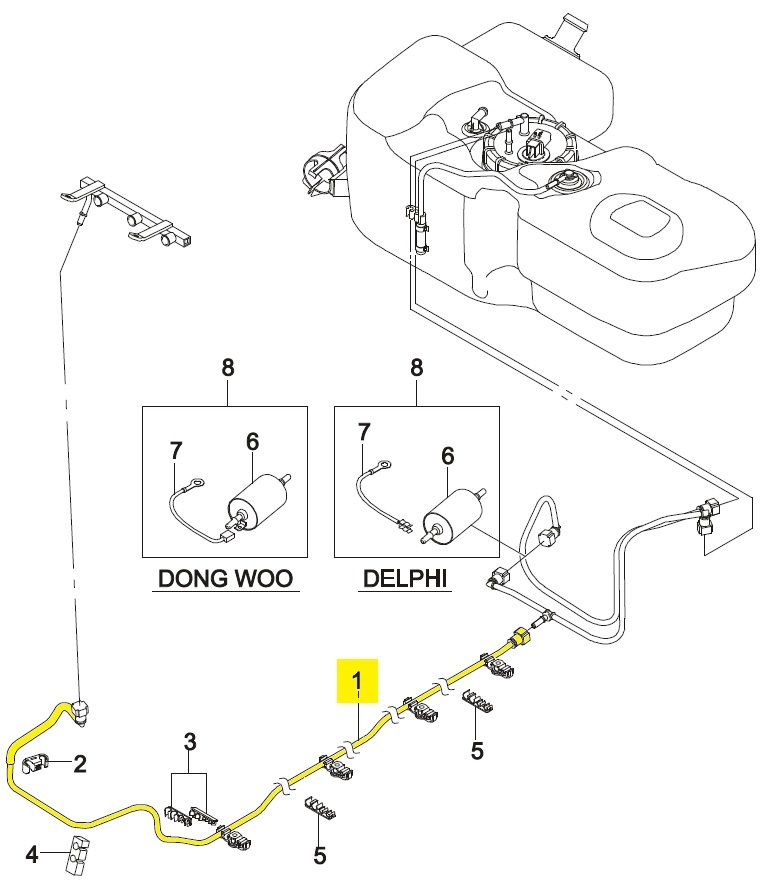 8
7
6
DONG WOO

8
7
6
DELPHI

1
2
3
4
5
5