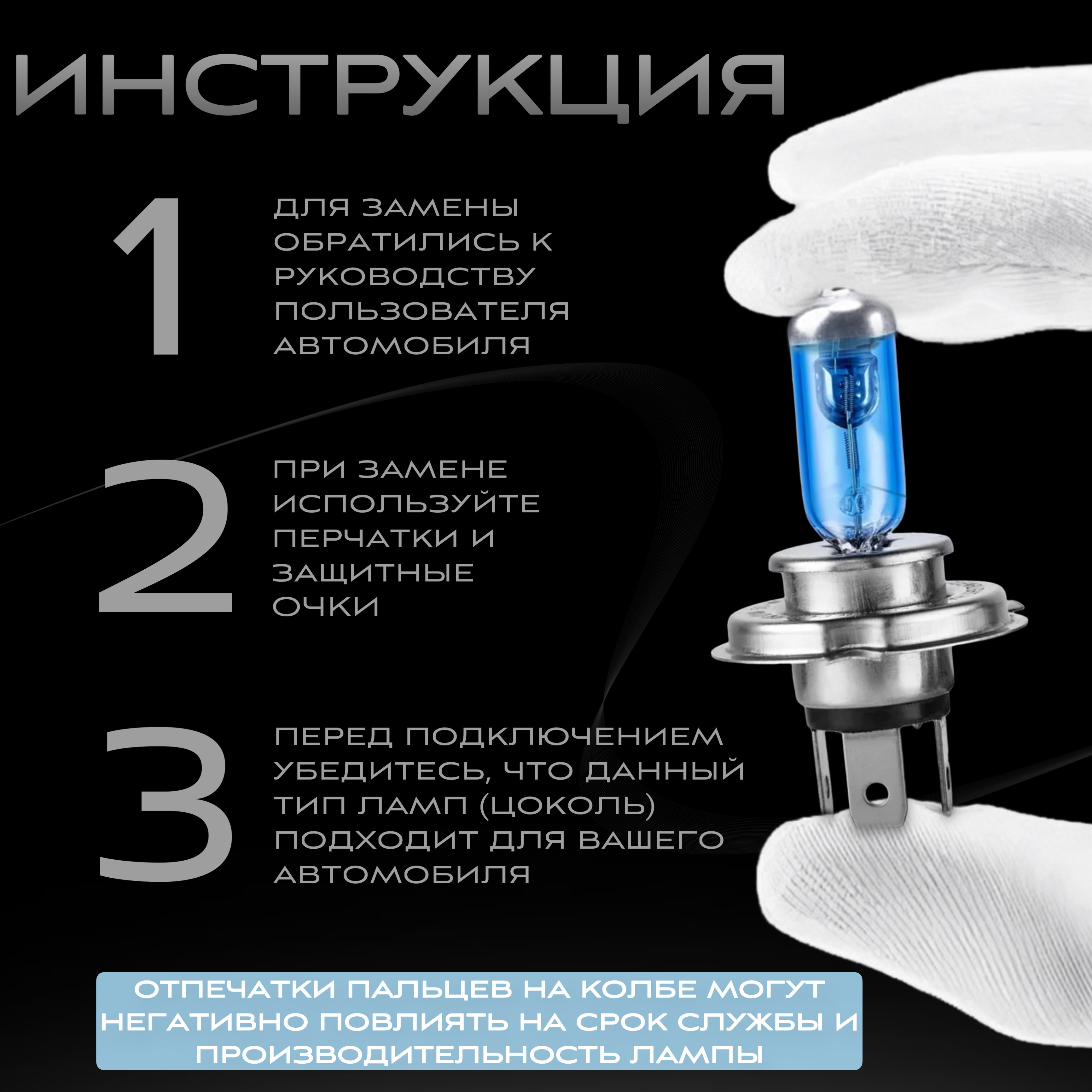 ИНСТРУКЦИЯ

1

ДЛЯ ЗАМЕНЫ ОБРАТИЛИСЬ К РУКОВОДСТВУ ПОЛЬЗОВАТЕЛЯ АВТОМОБИЛЯ

2

ПРИ ЗАМЕНЕ ИСПОЛЬЗУЙТЕ ПЕРЧАТКИ И ЗАЩИТНЫЕ ОЧКИ

3

ПЕРЕД ПОДКЛЮЧЕНИЕМ УБЕДИТЕСЬ, ЧТО ДАННЫЙ ТИП ЛАМП (ЦОКОЛЬ) ПОДХОДИТ ДЛЯ ВАШЕГО АВТОМОБИЛЯ

ОТПЕЧАТКИ ПАЛЬЦЕВ НА КОЛБЕ МОГУТ НЕГАТИВНО ПОВЛИЯТЬ НА СРОК СЛУЖБЫ И ПРОИЗВОДИТЕЛЬНОСТЬ ЛАМПЫ