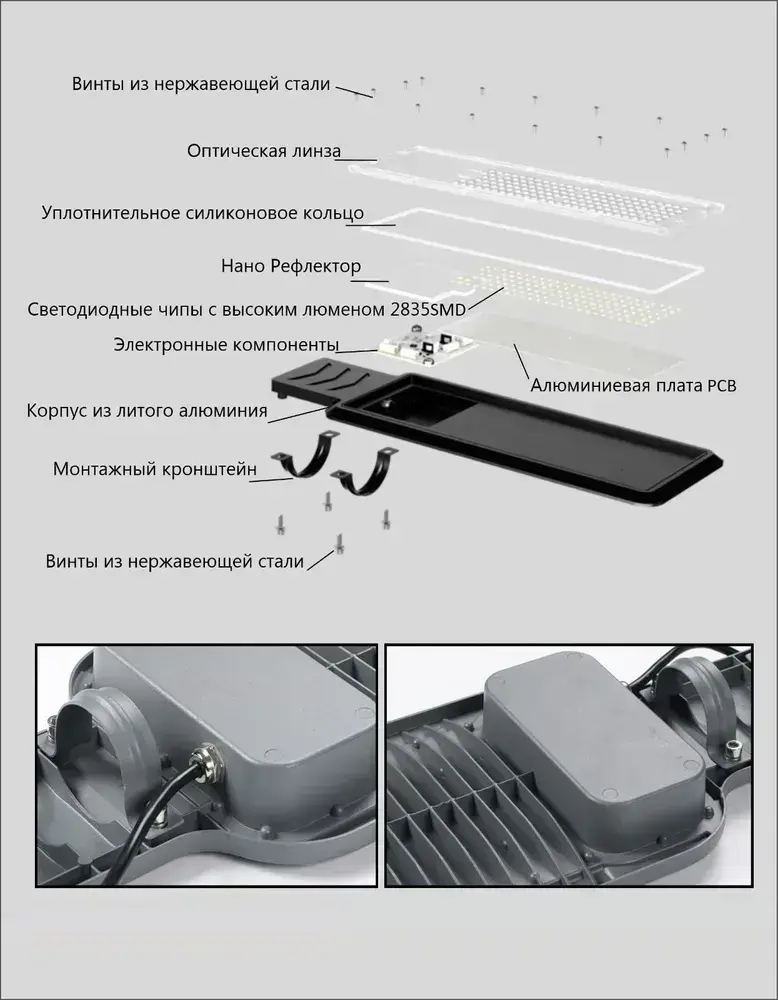 Винты из нержавеющей стали

Оптическая линза

Уплотнительное силиконовое кольцо

Нано Рефлектор

Светодиодные чипы с высоким люменом 2835SMD

Электронные компоненты

Алюминиевая плата PCB

Корпус из литого алюминия

Монтажный кронштейн

Винты из нержавеющей стали