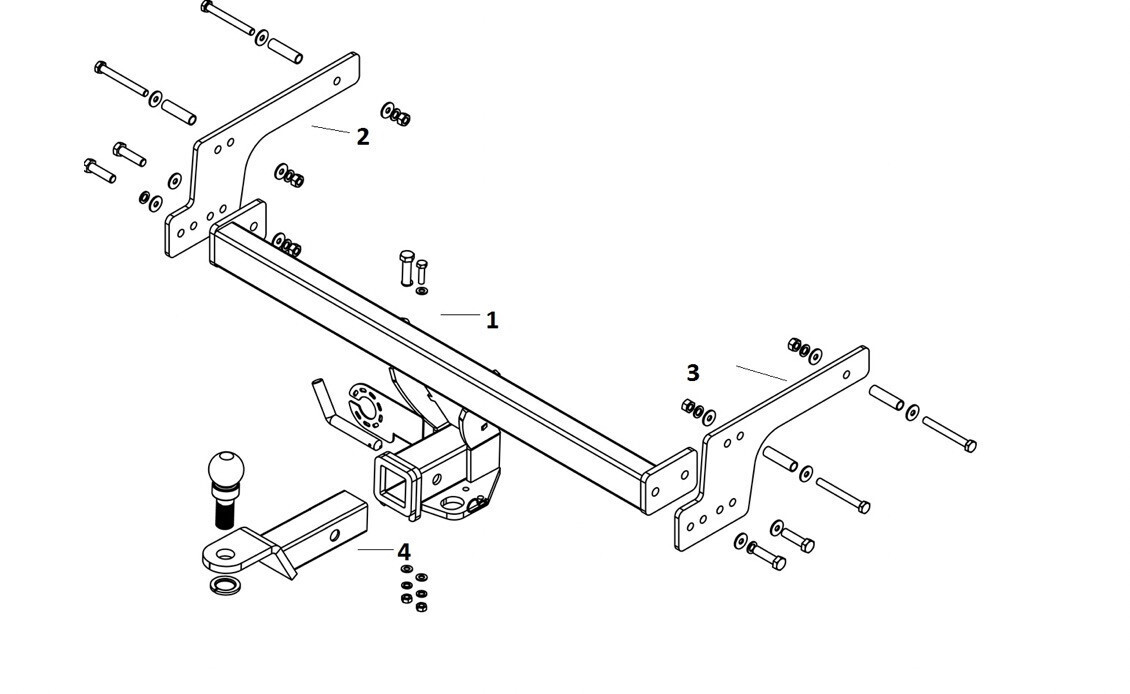 2
1
3
4