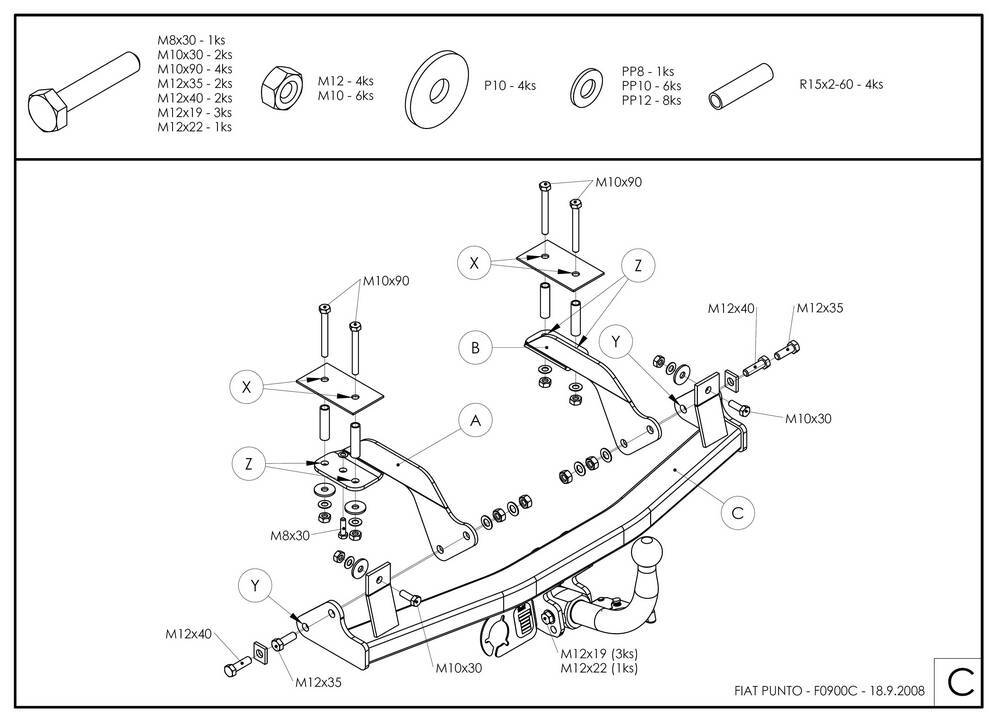 M8x30 - 1ks
M10x30 - 2ks
M10x90 - 4ks
M12x35 - 2ks
M12x40 - 2ks
M12x19 - 3ks
M12x22 - 1ks

M12 - 4ks
M10 - 6ks

P10 - 4ks

PP8 - 1ks
PP10 - 6ks
PP12 - 8ks

R15x2-60 - 4ks

M10x90
X
Z
B
Y
M12x40
M12x35
M10x30
M10x90
X
A
Z
C
M8x30
Y
M12x40
M12x35
M10x30
M12x19 (3ks)
M12x22 (1ks)

FIAT PUNTO - F0900C - 18.9.2008
C