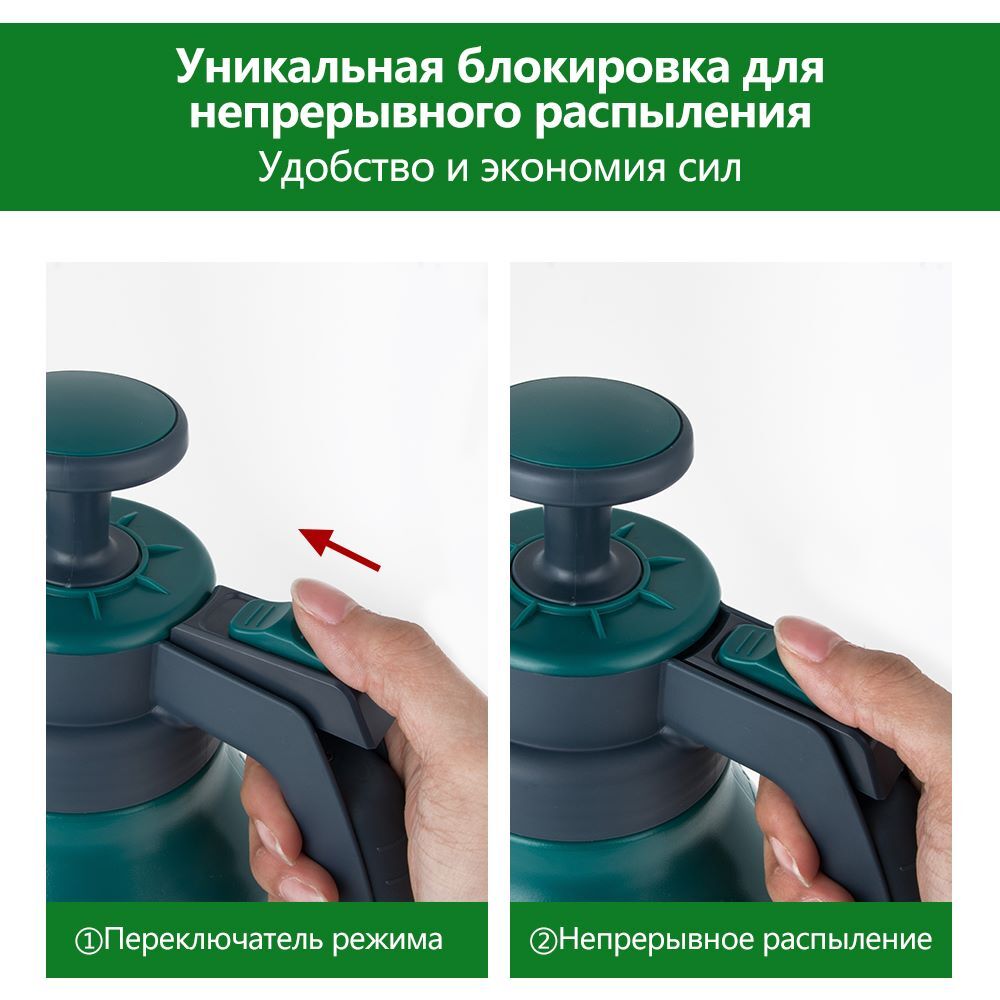 Уникальная блокировка для непрерывного распыления
Удобство и экономия сил

①Переключатель режима

②Непрерывное распыление