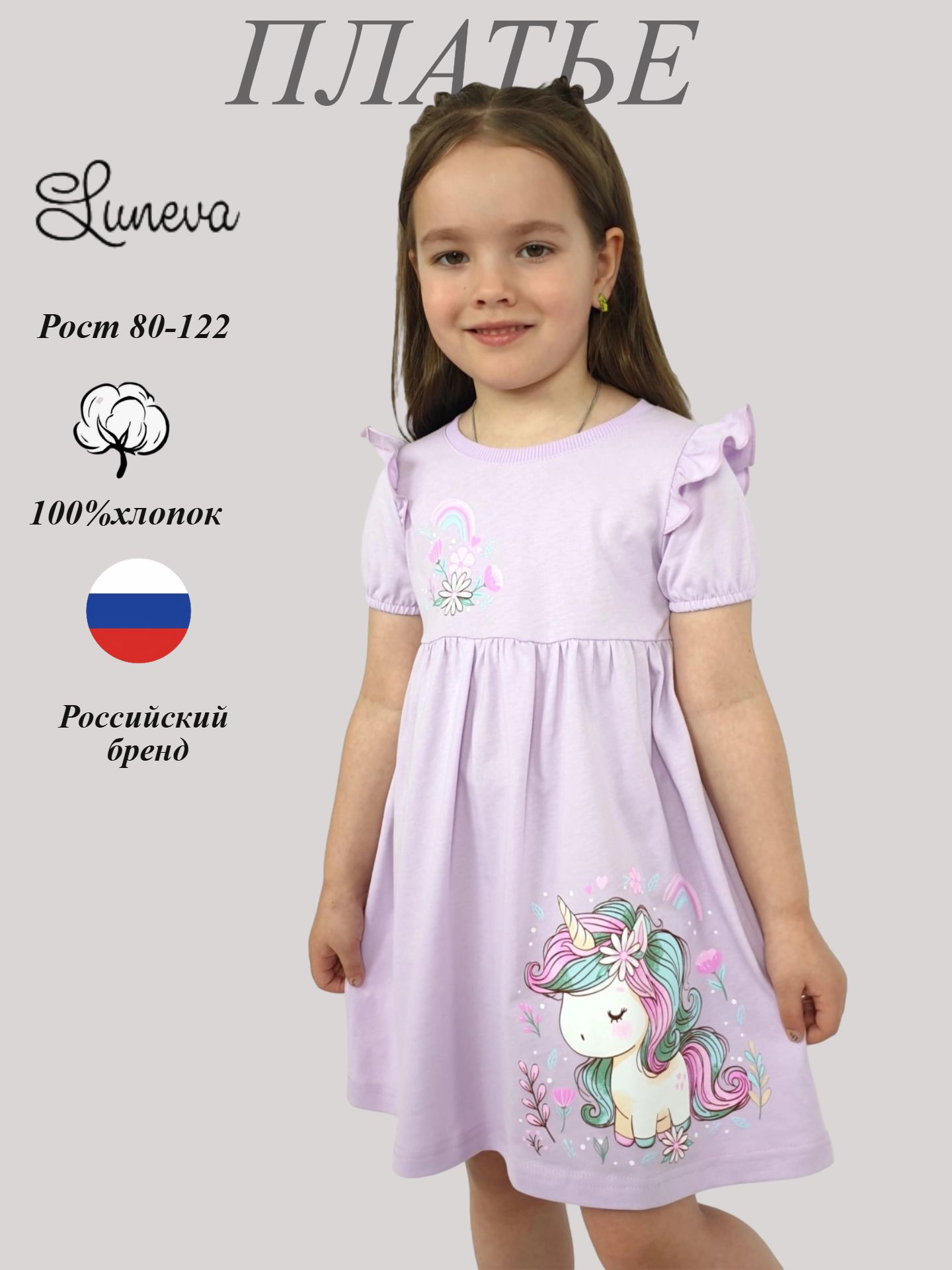 ПЛАТЬЕ

Luneva

Рост 80-122

100%хлопок

Российский бренд