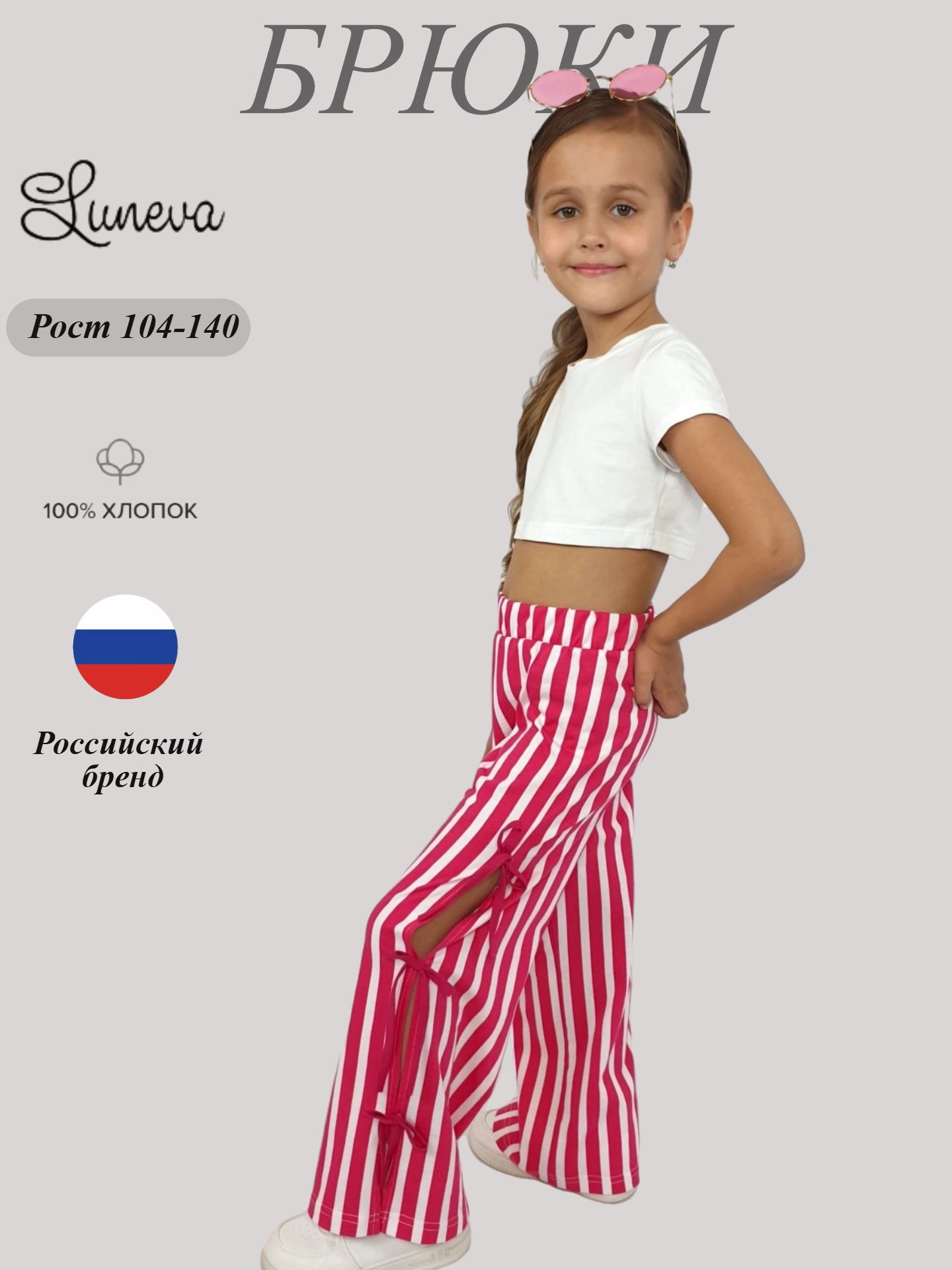 БРЮКИ

Luneva

Рост 104-140

100% ХЛОПОК

Российский бренд