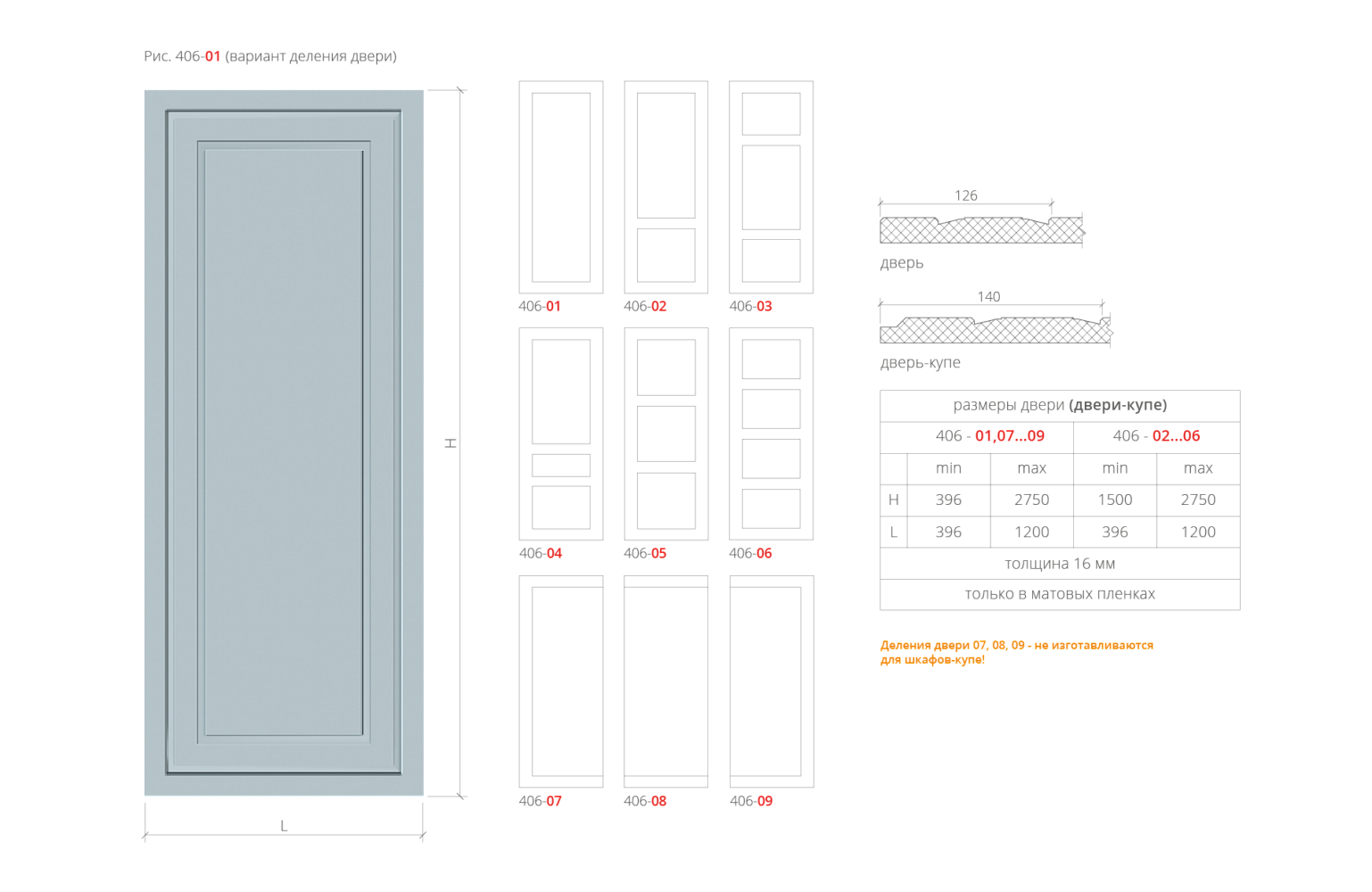 Рис. 406-01 (вариант деления двери)

H

L

406-01

406-02

406-03

406-04

406-05

406-06

406-07

406-08

406-09

126

дверь

140

дверь-купе

| размеры двери (двери-купе) | | | | |
|---|---|---|---|---|
| | 406 - 01,07...09 | | 406 - 02...06 | |
| | min | max | min | max |
| H | 396 | 2750 | 1500 | 2750 |
| L | 396 | 1200 | 396 | 1200 |
| толщина 16 мм | | | | |
| только в матовых пленках | | | | |

Деления двери 07, 08, 09 - не изготавливаются для шкафов-купе!