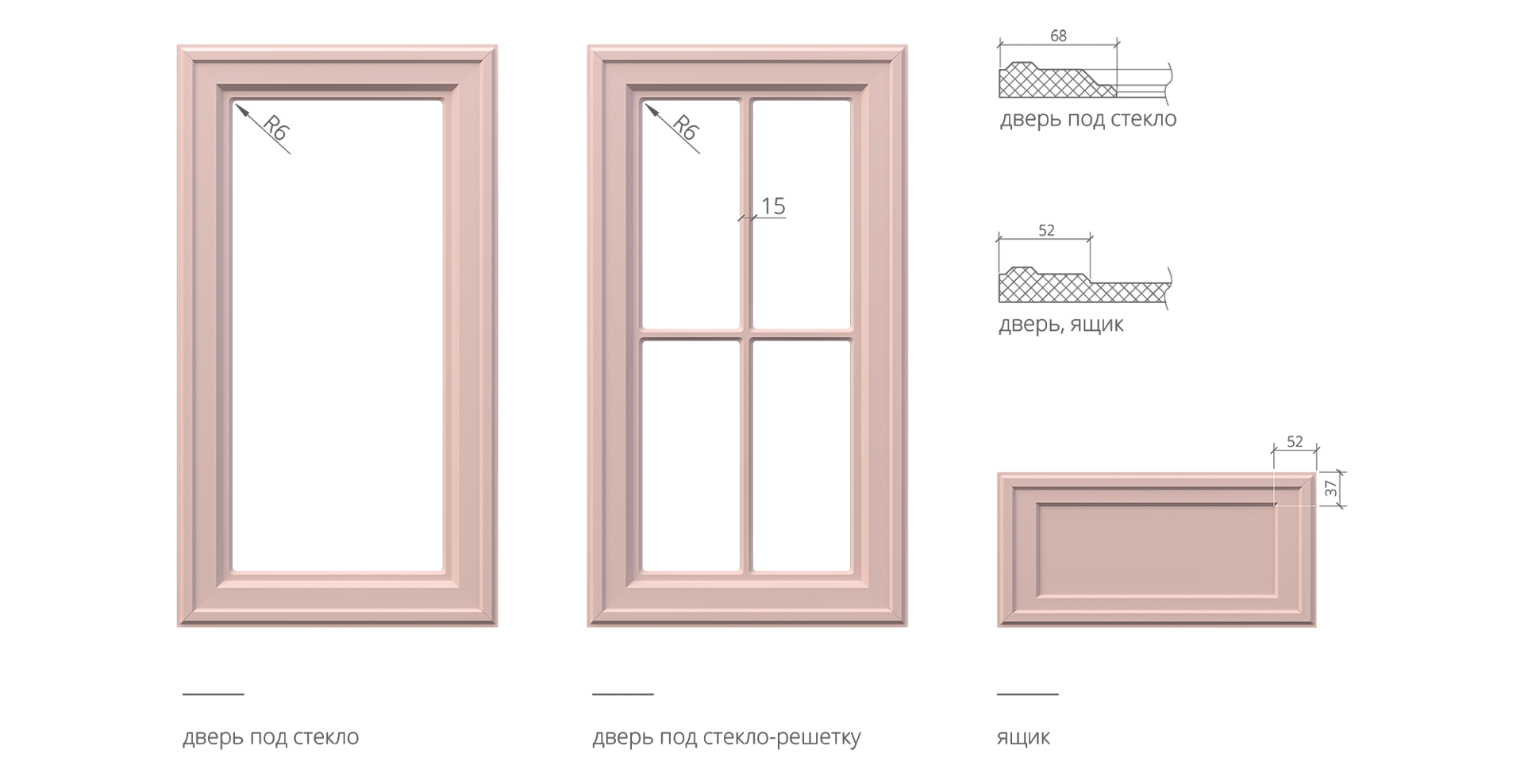 R6

R6

15

68

дверь под стекло

52

дверь, ящик

52

37

дверь под стекло

дверь под стекло-решетку

ящик