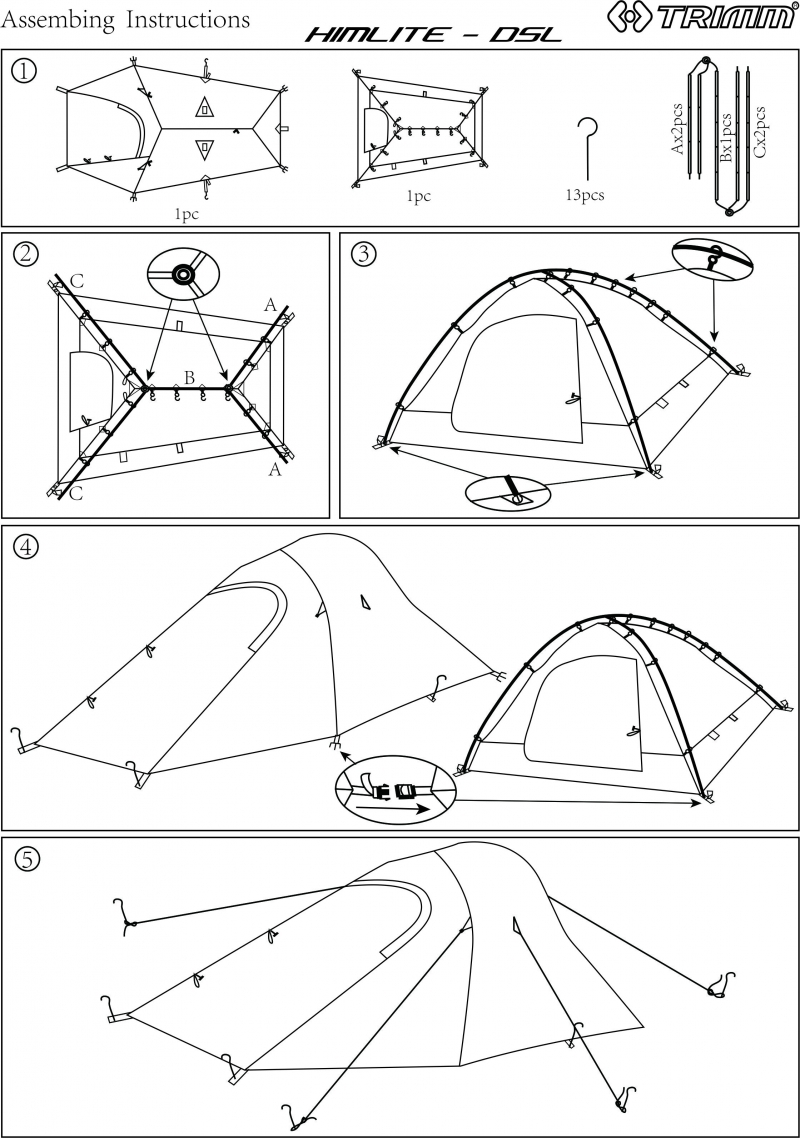 Assembing Instructions

HIMLITE - DSL

TRIMM®

①

1pc

1pc

13pcs

Ax2pcs

Bx1pcs

Cx2pcs

②

C

A

B

C

A

③

④

⑤