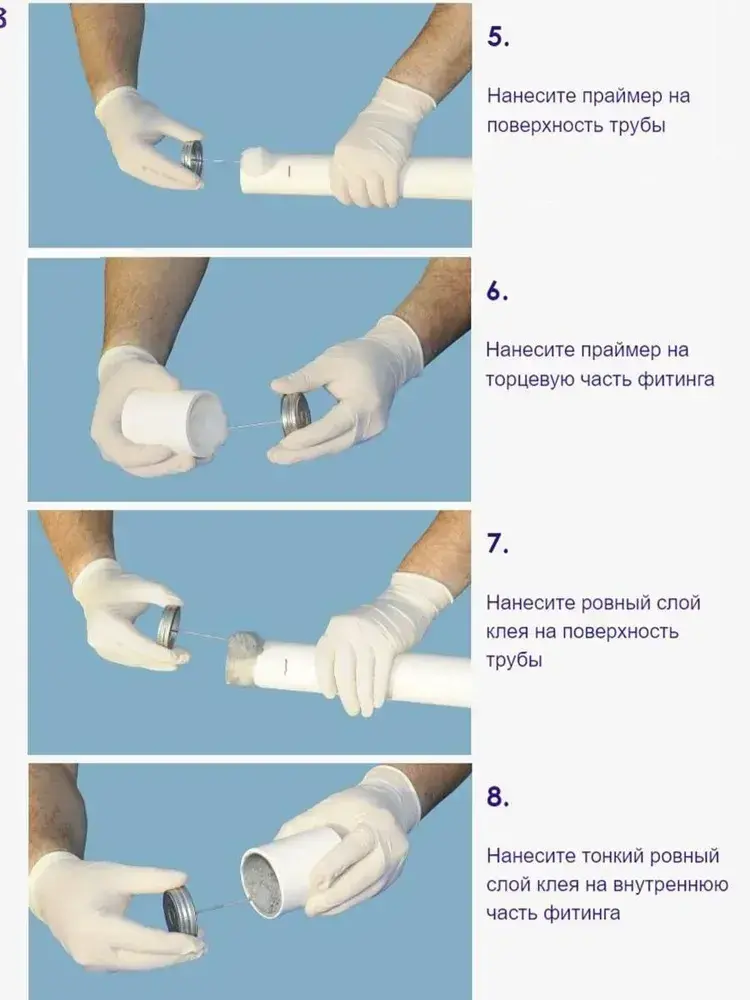 5.

Нанесите праймер на поверхность трубы

6.

Нанесите праймер на торцевую часть фитинга

7.

Нанесите ровный слой клея на поверхность трубы

8.

Нанесите тонкий ровный слой клея на внутреннюю часть фитинга