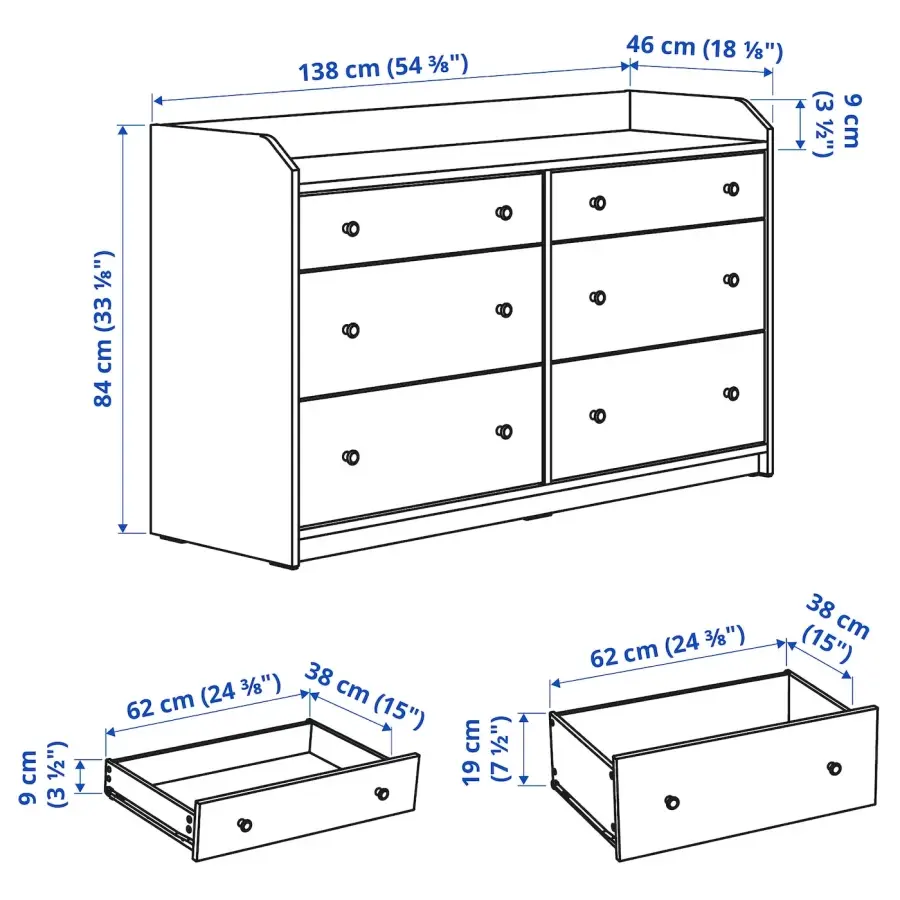 138 cm (54 ⅜")
46 cm (18 ⅛")
9 cm (3 ½")
84 cm (33 ⅛")
62 cm (24 ⅜")
38 cm (15")
9 cm (3 ½")
62 cm (24 ⅜")
38 cm (15")
19 cm (7 ½")