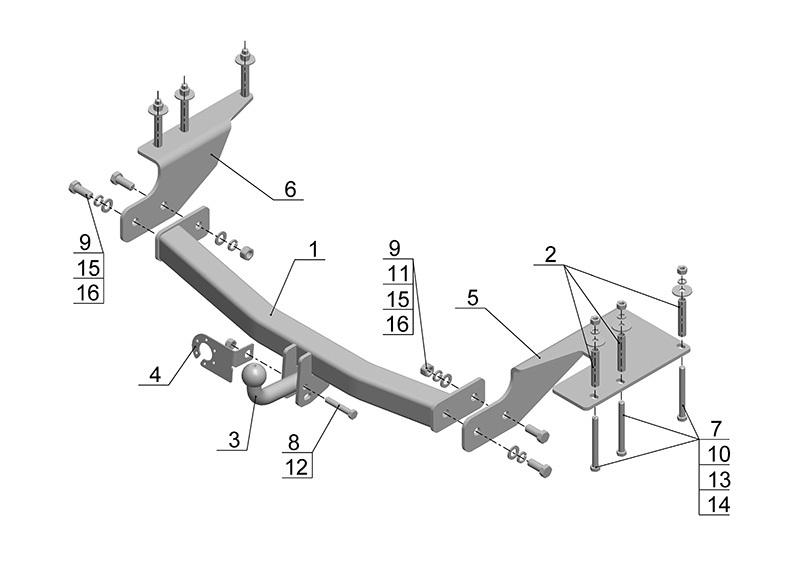 6

9
15
16

1

9
11
15
16

2

5

4

3

8
12

7
10
13
14