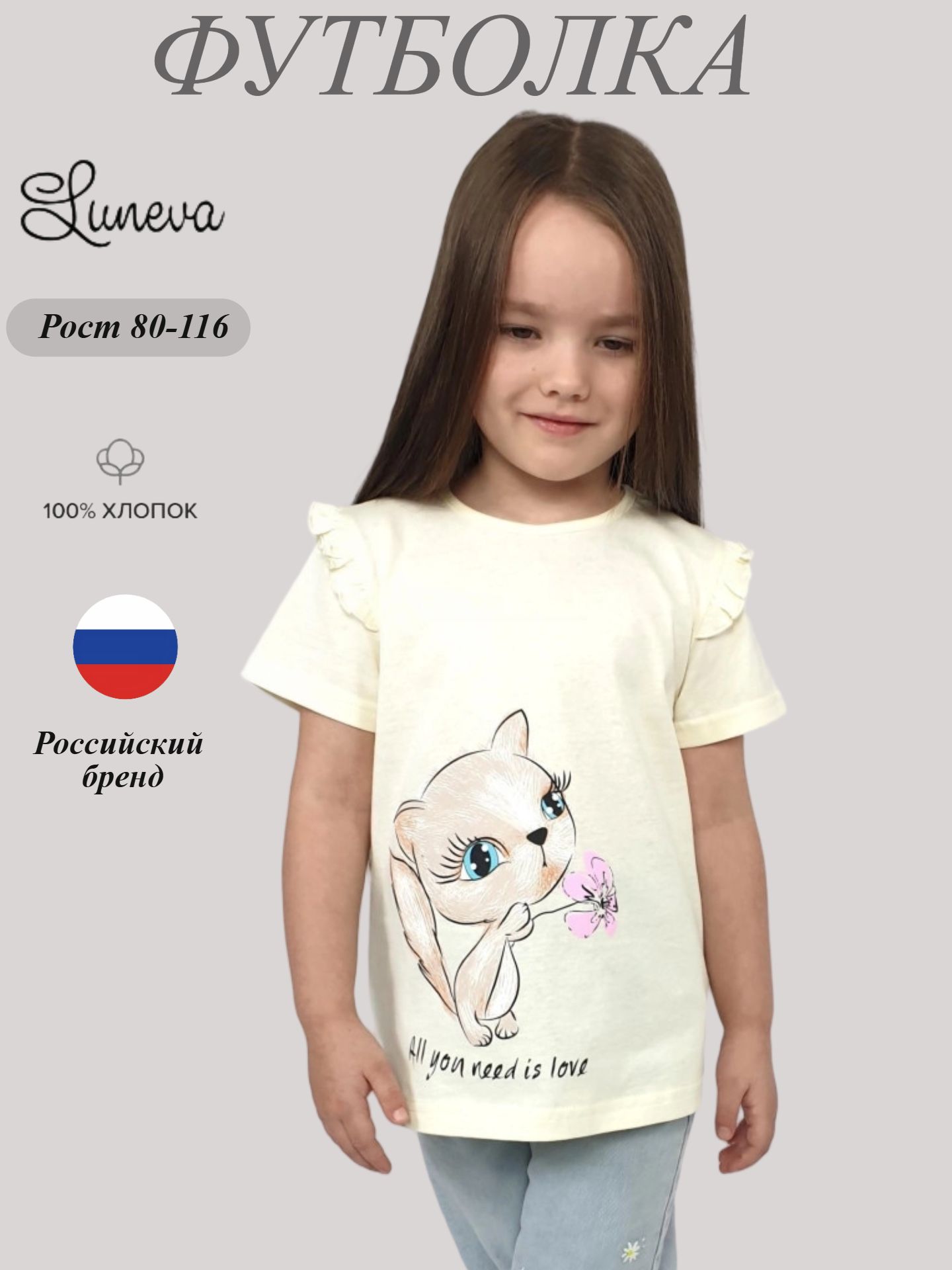 ФУТБОЛКА

Luneva

Рост 80-116

100% ХЛОПОК

Российский бренд

All you need is love