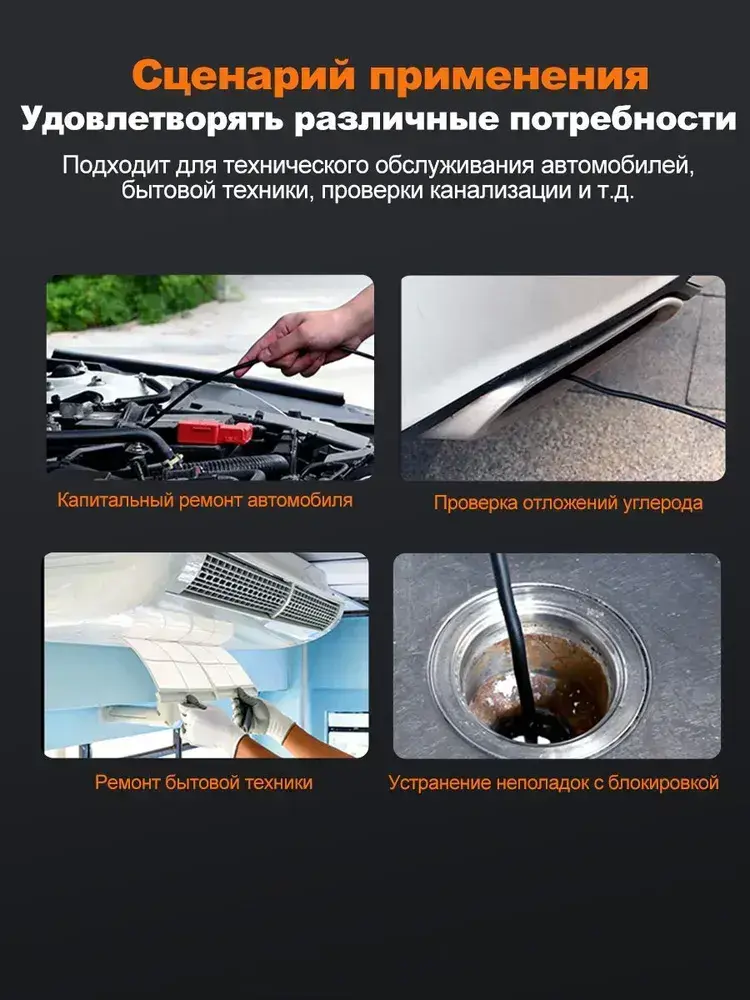 Сценарий применения
Удовлетворять различные потребности

Подходит для технического обслуживания автомобилей, бытовой техники, проверки канализации и т.д.

Капитальный ремонт автомобиля

Проверка отложений углерода

Ремонт бытовой техники

Устранение неполадок с блокировкой