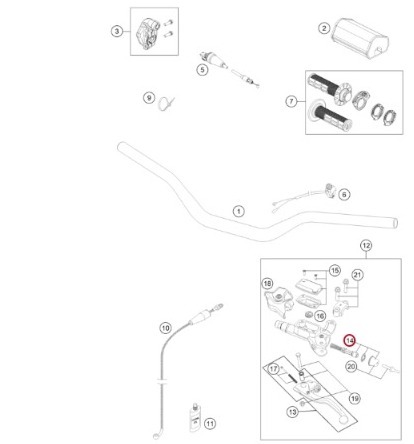 3
2
5
9
7
6
1
12
15
21
18
16
10
14
20
17
19
13
11