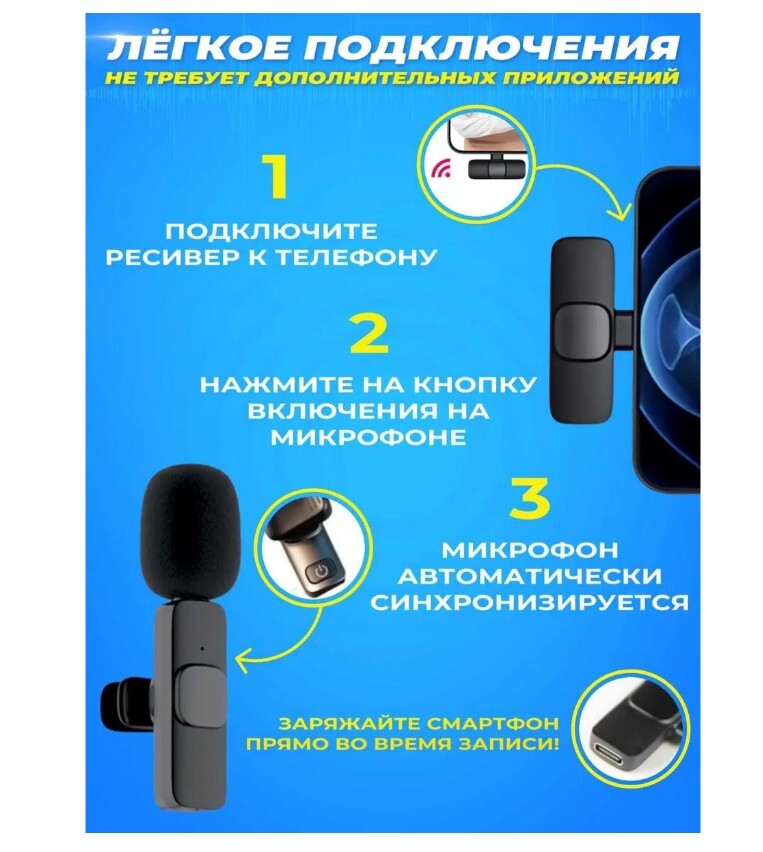 ЛЁГКОЕ ПОДКЛЮЧЕНИЯ
НЕ ТРЕБУЕТ ДОПОЛНИТЕЛЬНЫХ ПРИЛОЖЕНИЙ

1

ПОДКЛЮЧИТЕ РЕСИВЕР К ТЕЛЕФОНУ

2

НАЖМИТЕ НА КНОПКУ ВКЛЮЧЕНИЯ НА МИКРОФОНЕ

3

МИКРОФОН АВТОМАТИЧЕСКИ СИНХРОНИЗИРУЕТСЯ

ЗАРЯЖАЙТЕ СМАРТФОН ПРЯМО ВО ВРЕМЯ ЗАПИСИ!