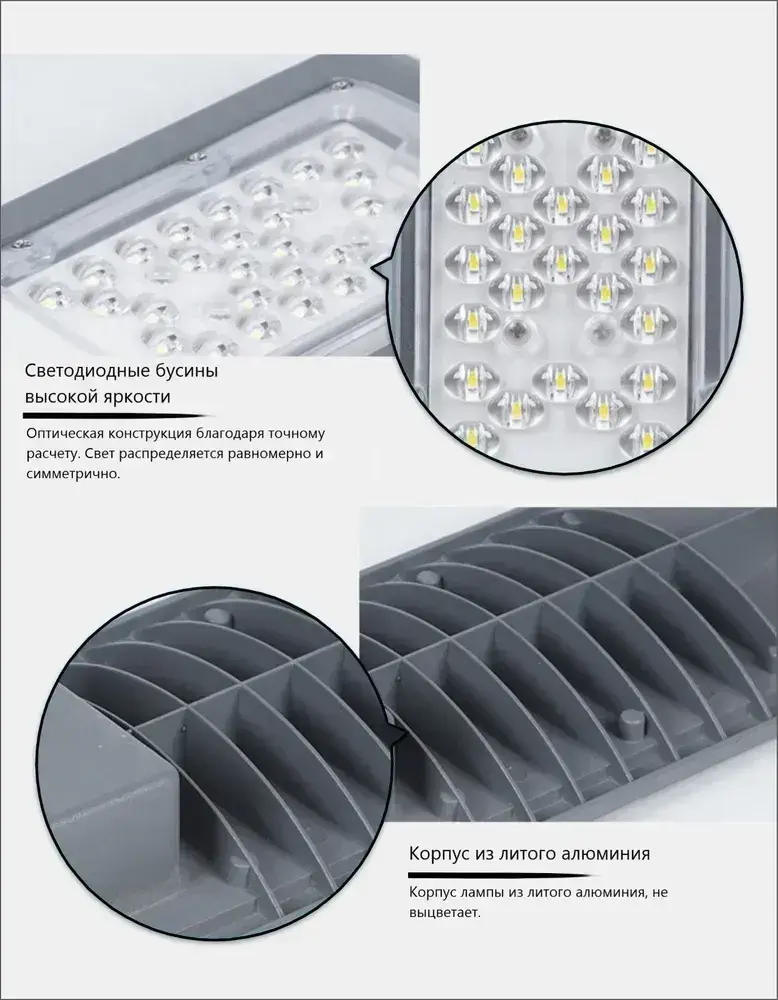 Светодиодные бусины высокой яркости

Оптическая конструкция благодаря точному расчету. Свет распределяется равномерно и симметрично.

Корпус из литого алюминия

Корпус лампы из литого алюминия, не выцветает.