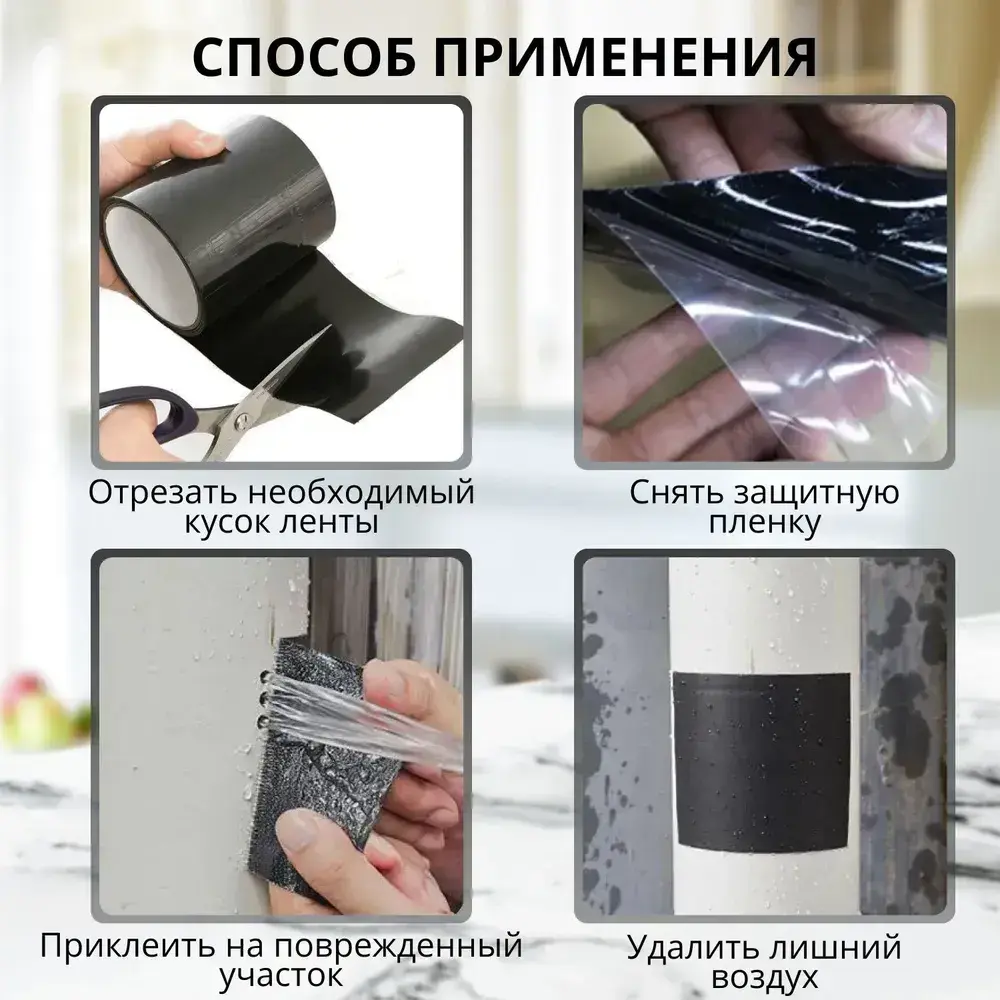 СПОСОБ ПРИМЕНЕНИЯ

Отрезать необходимый кусок ленты

Снять защитную пленку

Приклеить на поврежденный участок

Удалить лишний воздух