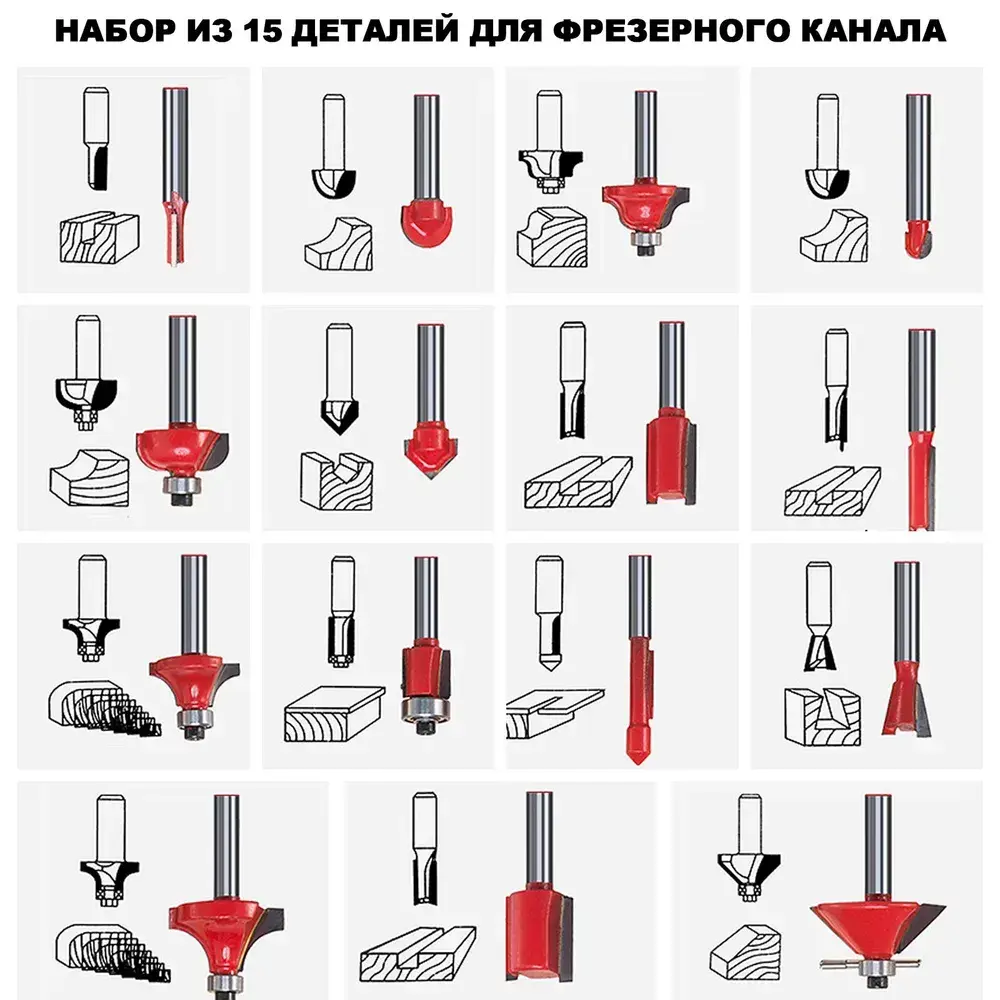 НАБОР ИЗ 15 ДЕТАЛЕЙ ДЛЯ ФРЕЗЕРНОГО КАНАЛА