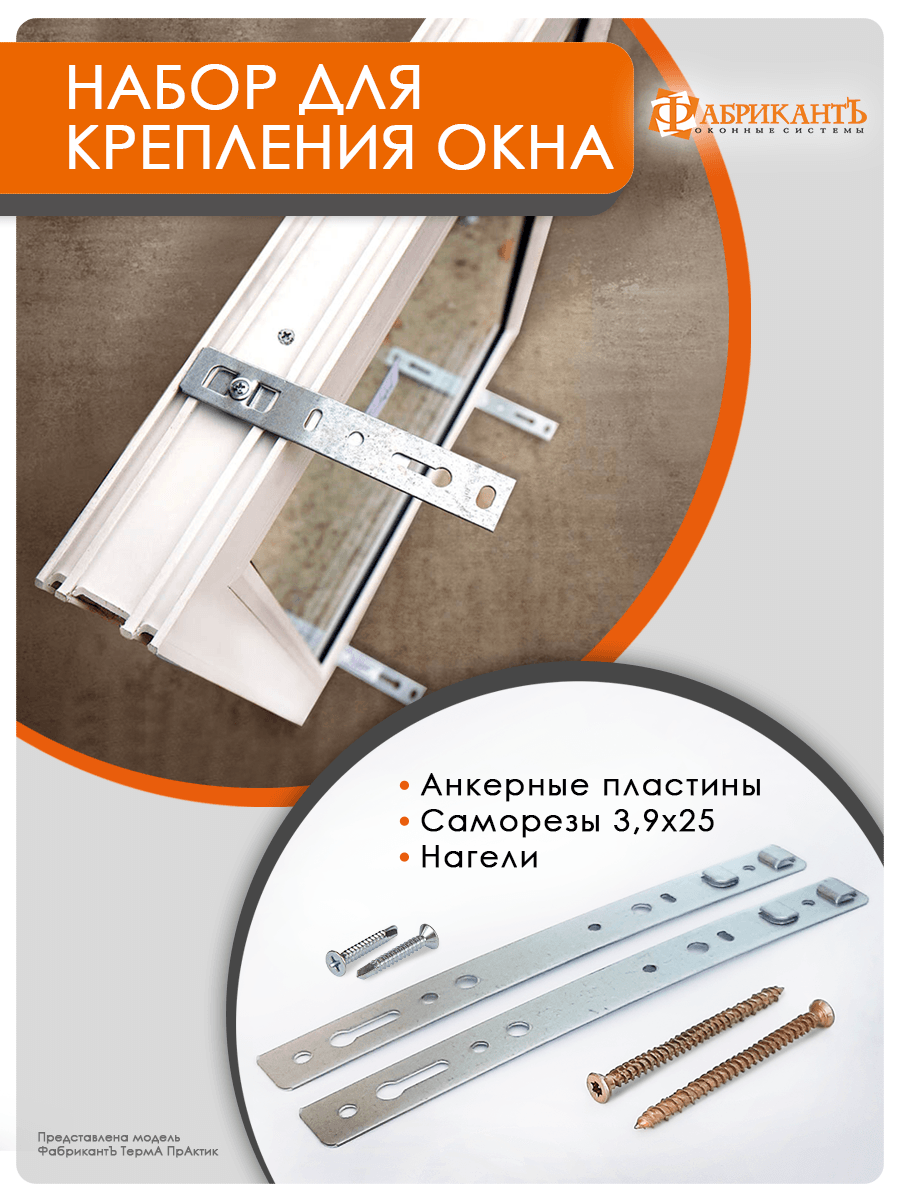 НАБОР ДЛЯ КРЕПЛЕНИЯ ОКНА

ФАБРИКАНТЪ
ОКОННЫЕ СИСТЕМЫ

• Анкерные пластины
• Саморезы 3,9х25
• Нагели

Представлена модель
ФабрикантЪ ТермА ПрАктик