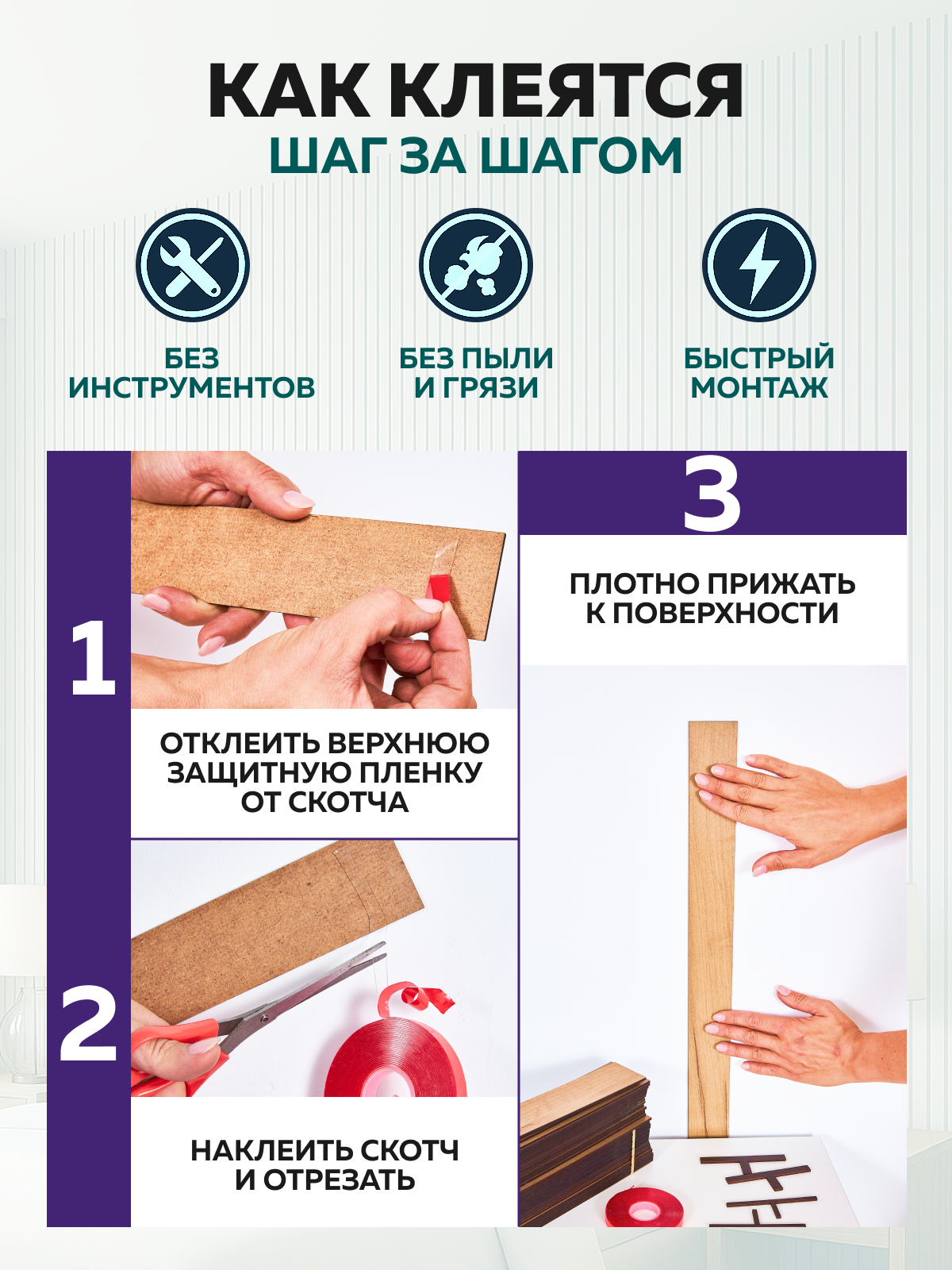 КАК КЛЕЯТСЯ
ШАГ ЗА ШАГОМ

БЕЗ ИНСТРУМЕНТОВ

БЕЗ ПЫЛИ И ГРЯЗИ

БЫСТРЫЙ МОНТАЖ

1

ОТКЛЕИТЬ ВЕРХНЮЮ ЗАЩИТНУЮ ПЛЕНКУ ОТ СКОТЧА

2

НАКЛЕИТЬ СКОТЧ И ОТРЕЗАТЬ

3

ПЛОТНО ПРИЖАТЬ К ПОВЕРХНОСТИ