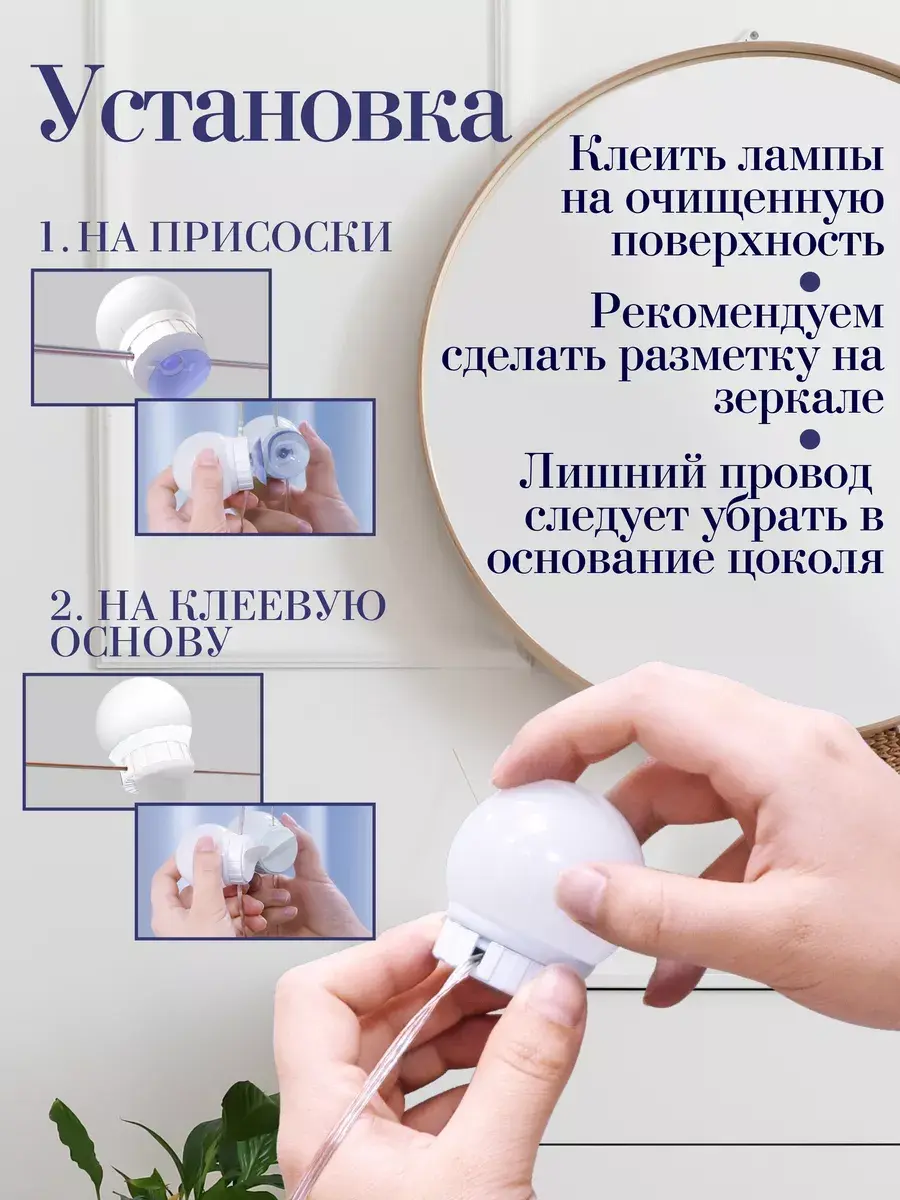 Установка

1. НА ПРИСОСКИ

2. НА КЛЕЕВУЮ ОСНОВУ

Клеить лампы на очищенную поверхность

•

Рекомендуем сделать разметку на зеркале

•

Лишний провод следует убрать в основание цоколя