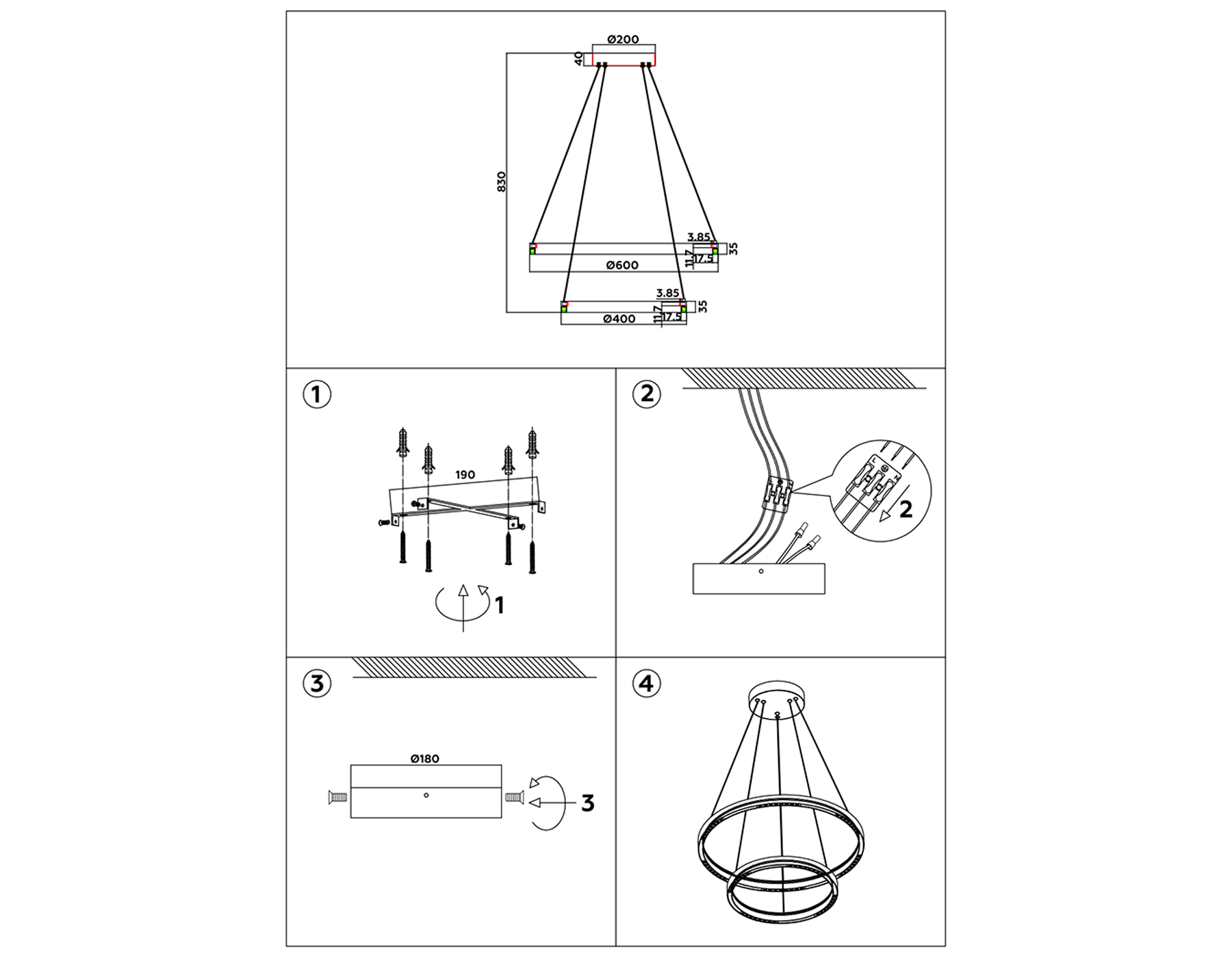 Ø200
40
830
3.85
35
11.7
17.5
Ø600
3.85
35
11.7
17.5
Ø400

1
190
1

2
2

3
Ø180
3

4